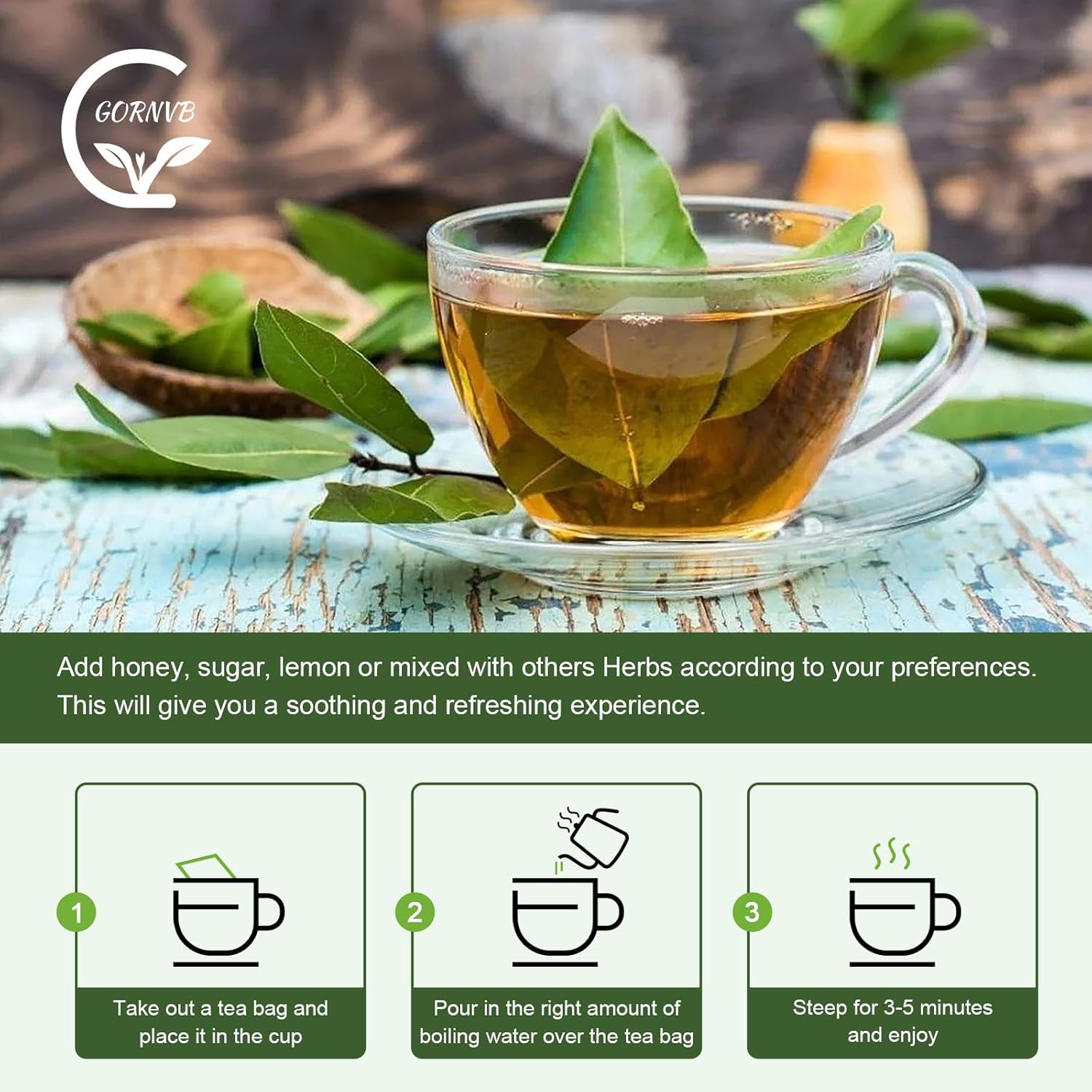 GORNVB

Add honey, sugar, lemon or mixed with others Herbs according to your preferences. This will give you a soothing and refreshing experience.

1
Take out a tea bag and place it in the cup

2
Pour in the right amount of boiling water over the tea bag

3
Steep for 3-5 minutes and enjoy