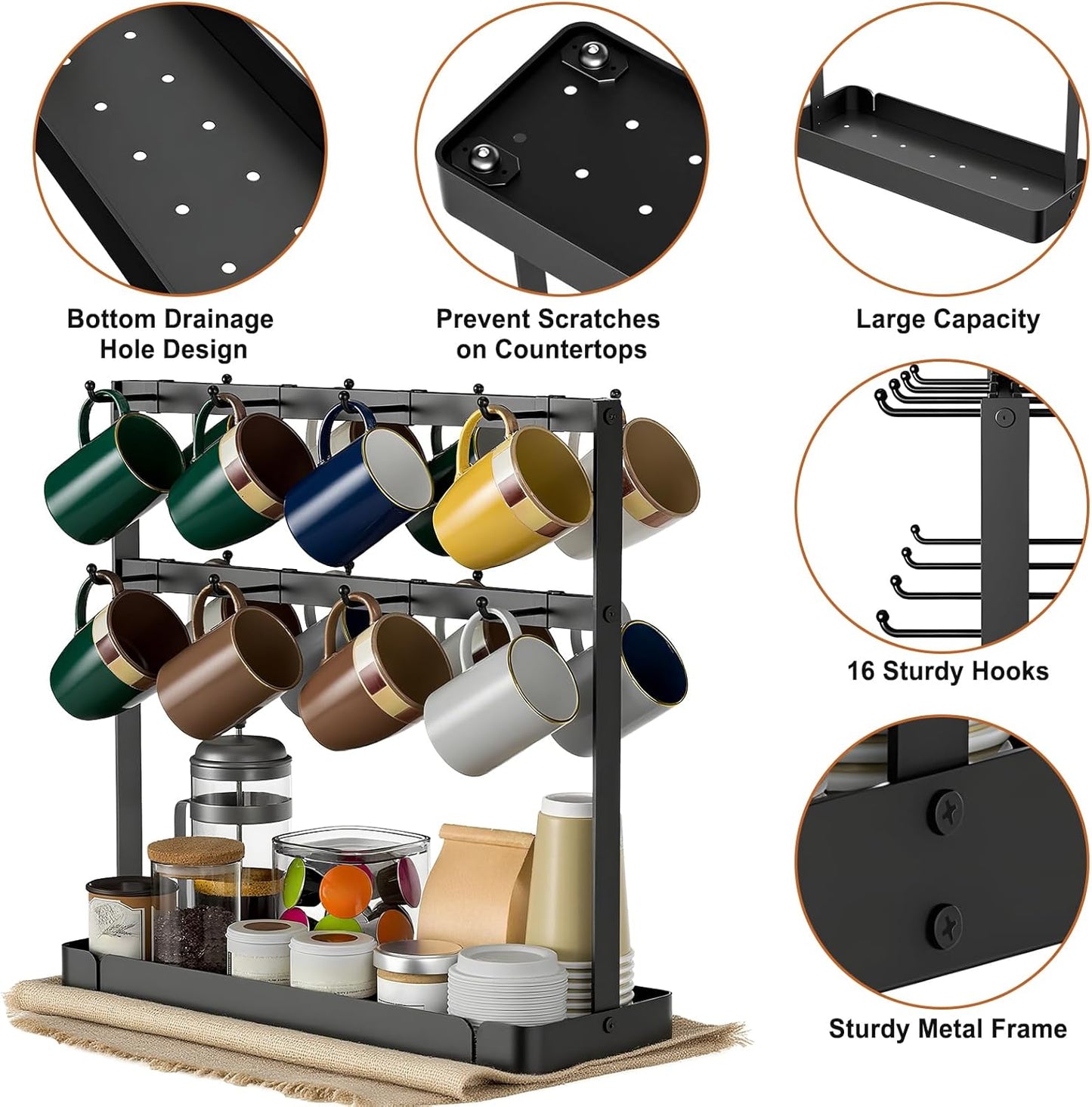 Bottom Drainage Hole Design

Prevent Scratches on Countertops

Large Capacity

16 Sturdy Hooks

Sturdy Metal Frame