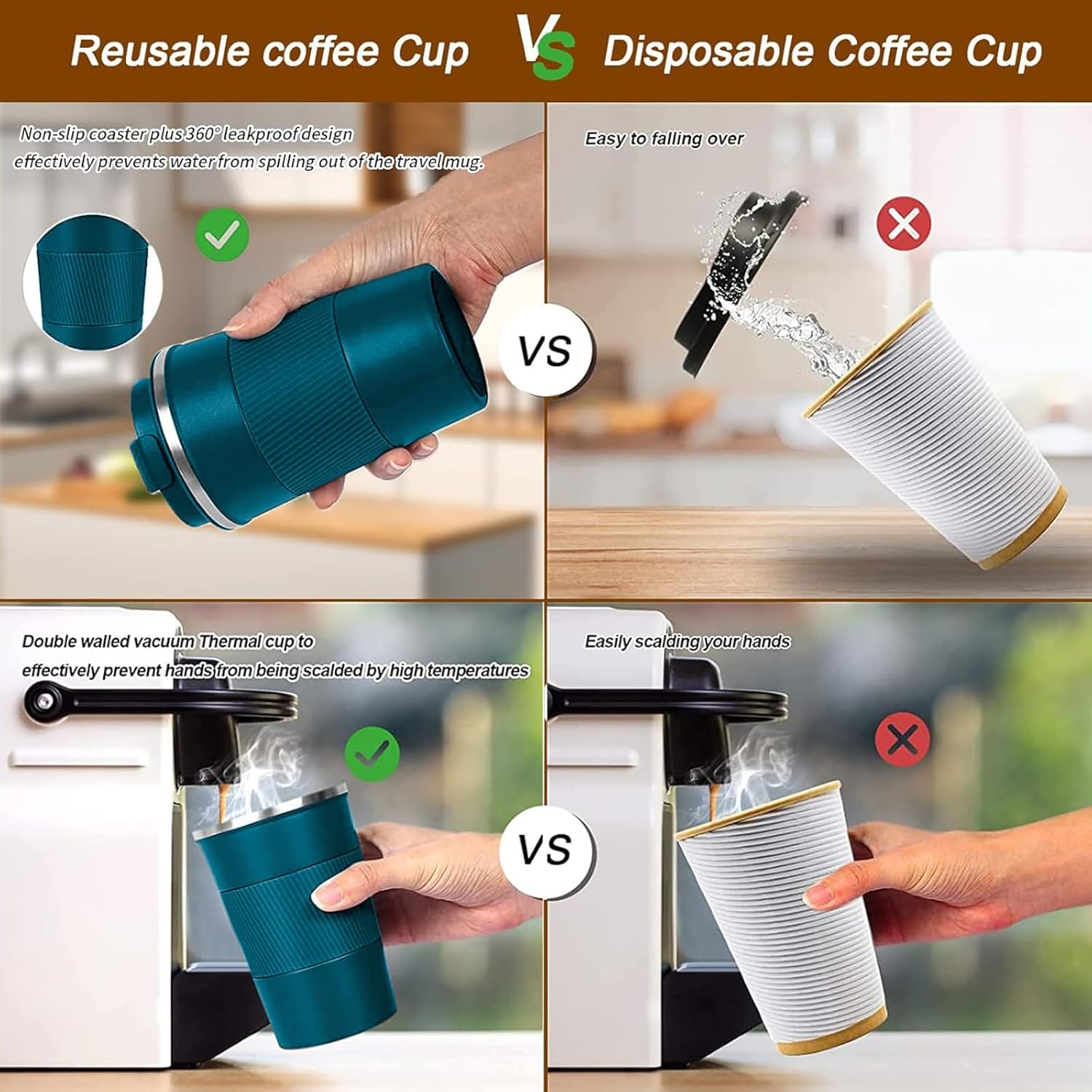 Reusable coffee Cup VS Disposable Coffee Cup

Non-slip coaster plus 360° leakproof design effectively prevents water from spilling out of the travel mug.

VS

Easy to falling over

Double walled vacuum Thermal cup to effectively prevent hands from being scalded by high temperatures

VS

Easily scalding your hands