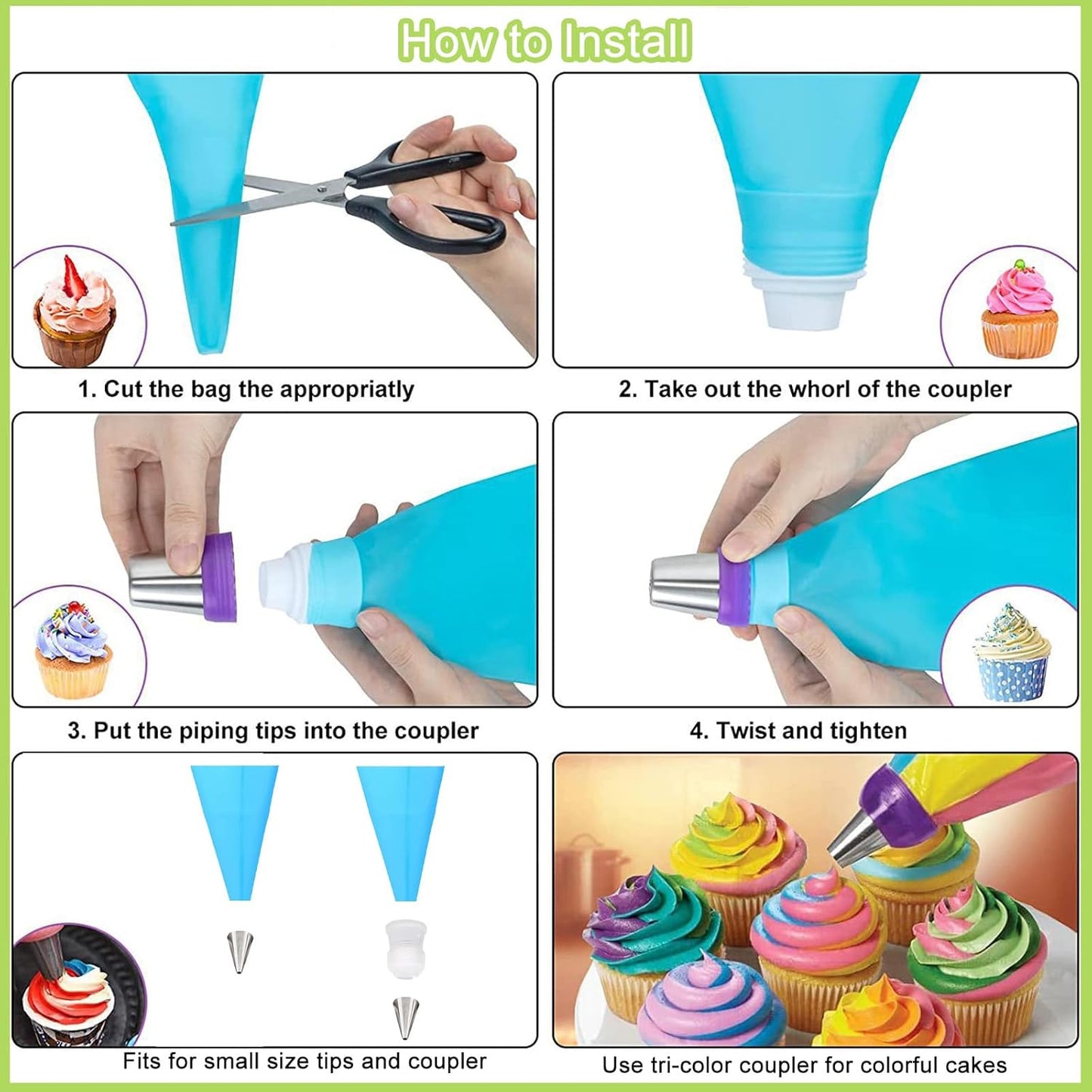 How to Install

1. Cut the bag the appropriatly

2. Take out the whorl of the coupler

3. Put the piping tips into the coupler

4. Twist and tighten

Fits for small size tips and coupler

Use tri-color coupler for colorful cakes