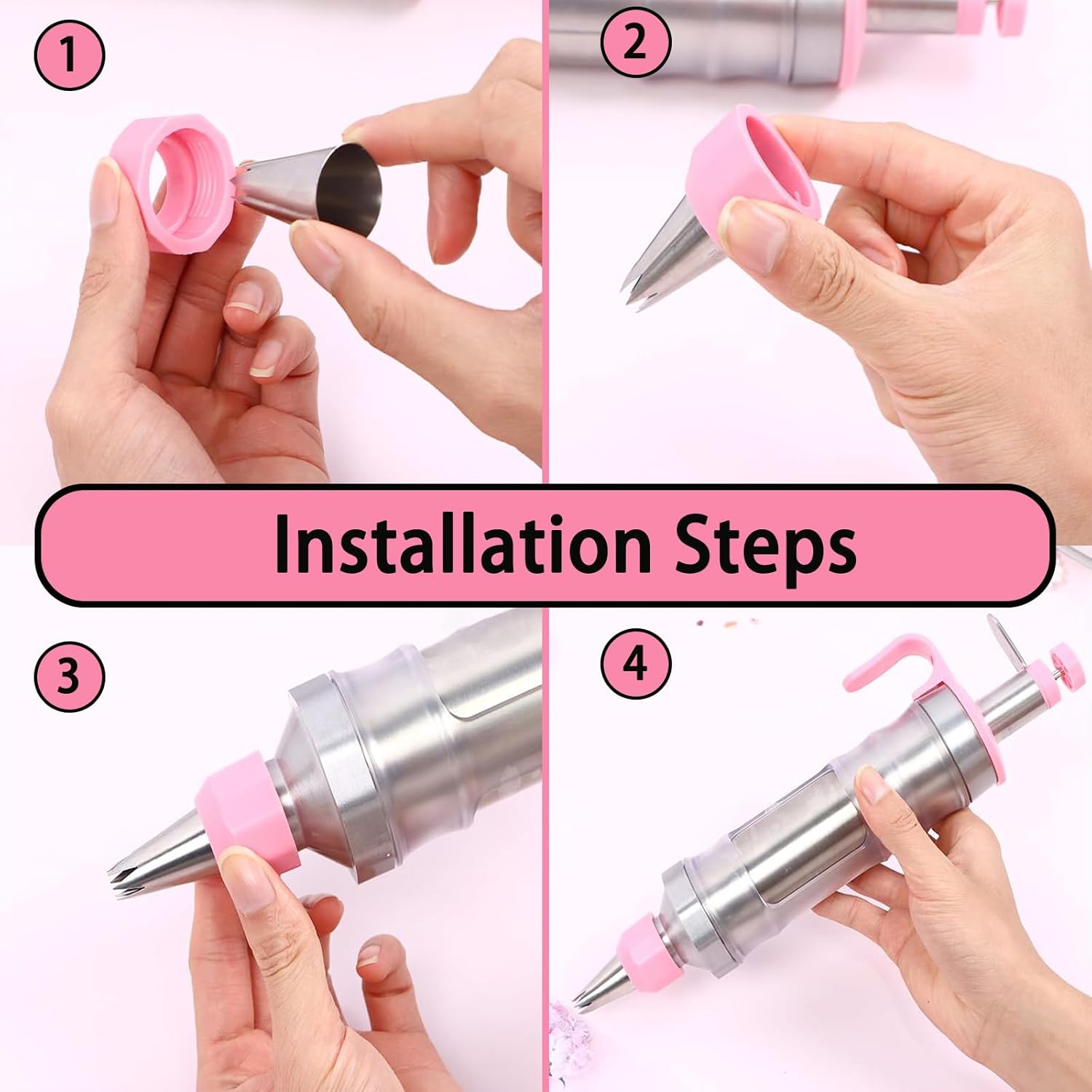 1

2

Installation Steps

3

4