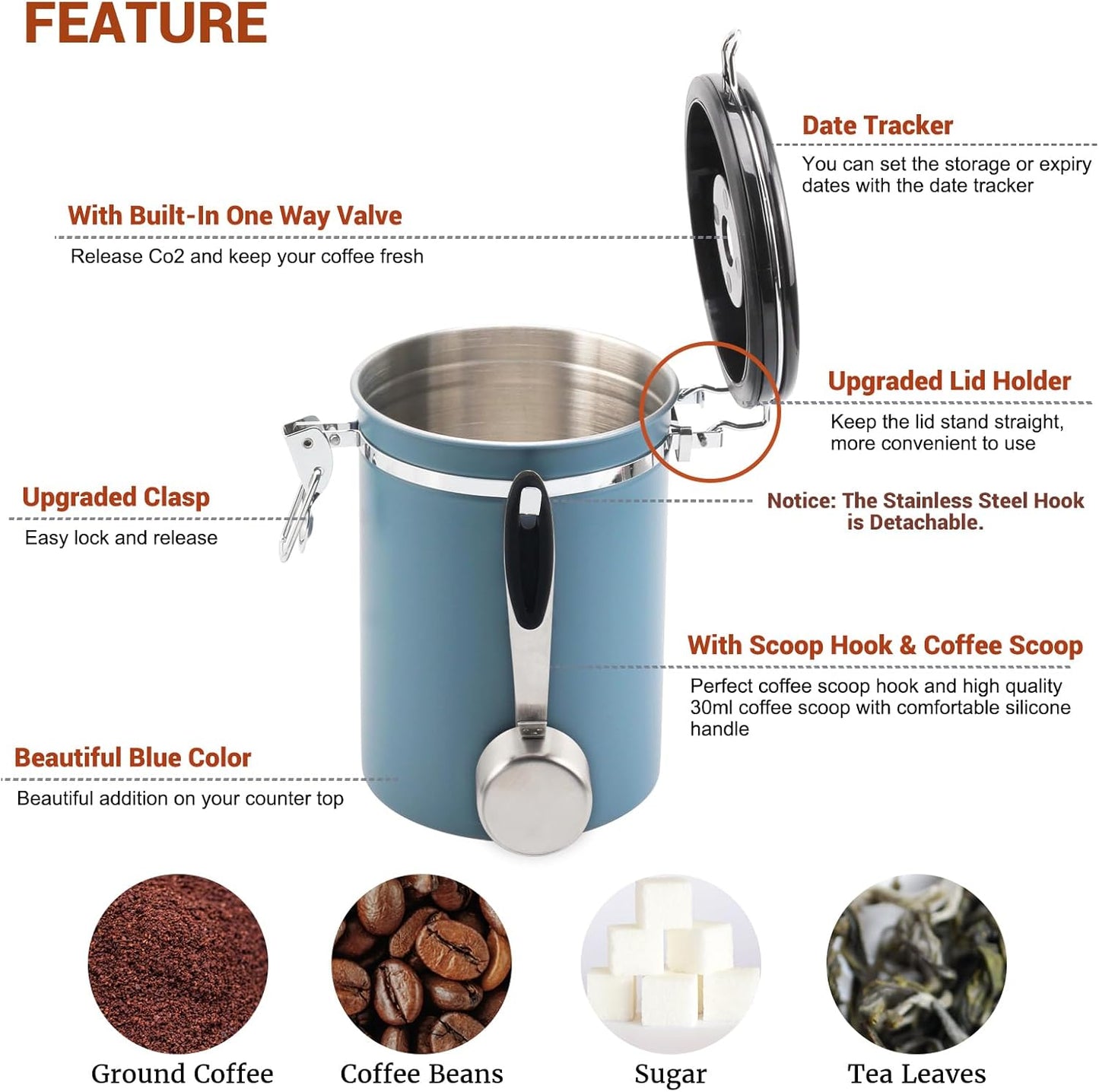 FEATURE

Date Tracker
You can set the storage or expiry dates with the date tracker

With Built-In One Way Valve
Release Co2 and keep your coffee fresh

Upgraded Lid Holder
Keep the lid stand straight, more convenient to use

Upgraded Clasp
Easy lock and release

Notice: The Stainless Steel Hook is Detachable.

With Scoop Hook & Coffee Scoop
Perfect coffee scoop hook and high quality 30ml coffee scoop with comfortable silicone handle

Beautiful Blue Color
Beautiful addition on your counter top

Ground Coffee

Coffee Beans

Sugar

Tea Leaves