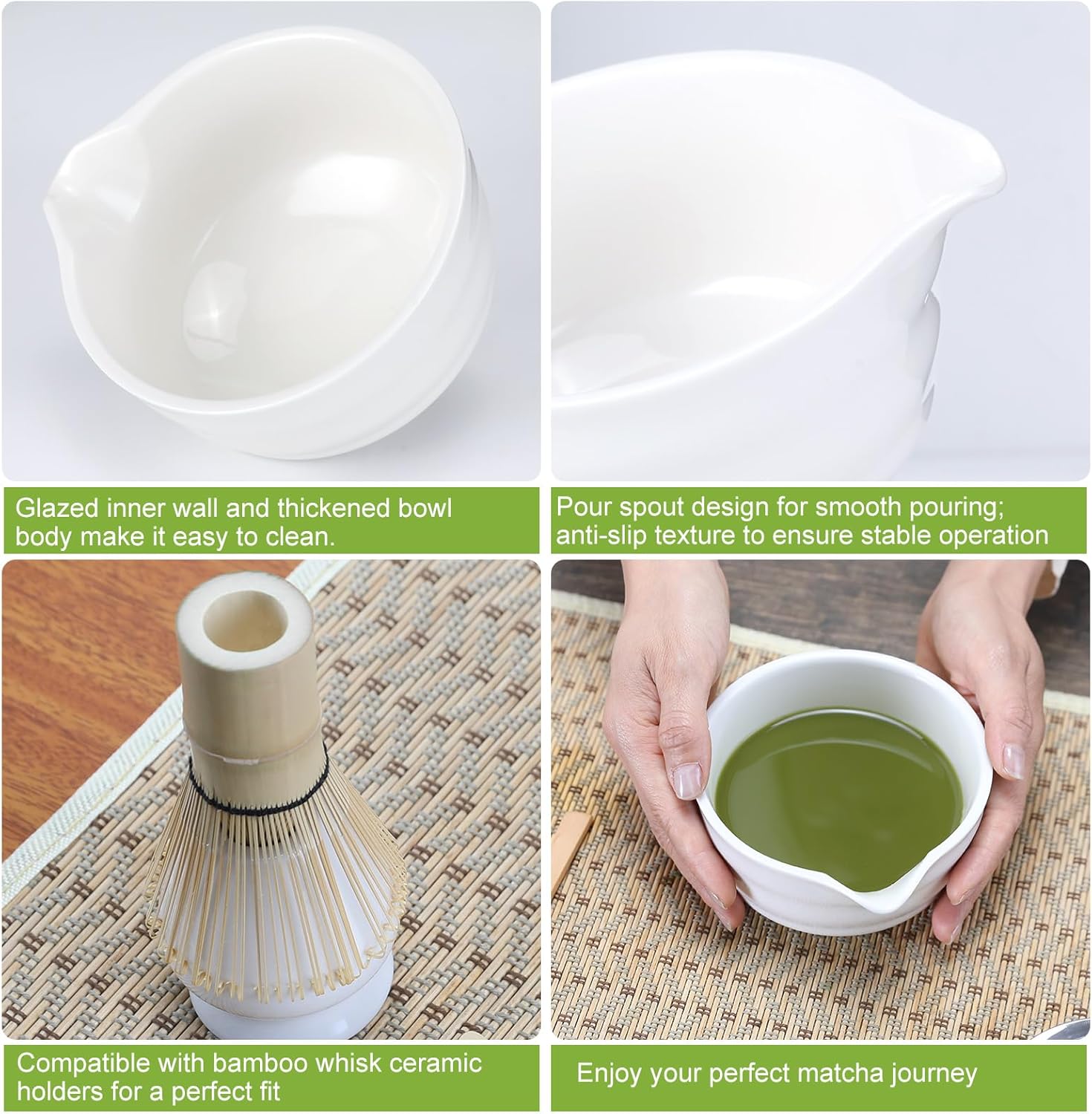 Glazed inner wall and thickened bowl body make it easy to clean.

Pour spout design for smooth pouring; anti-slip texture to ensure stable operation

Compatible with bamboo whisk ceramic holders for a perfect fit

Enjoy your perfect matcha journey