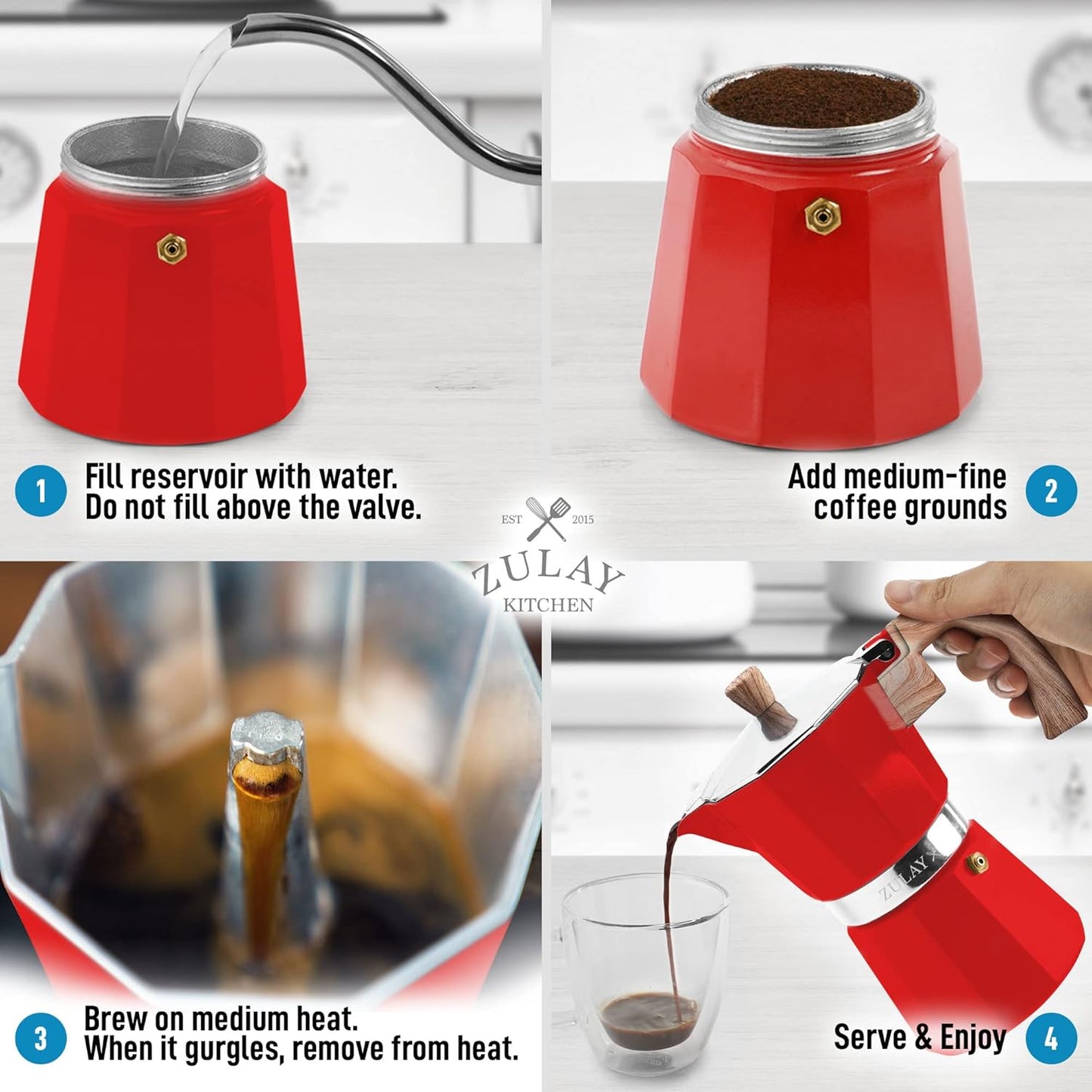 1 Fill reservoir with water. Do not fill above the valve.

Add medium-fine coffee grounds 2

EST 2015
ZULAY
KITCHEN

3 Brew on medium heat. When it gurgles, remove from heat.

ZULAY

Serve & Enjoy 4