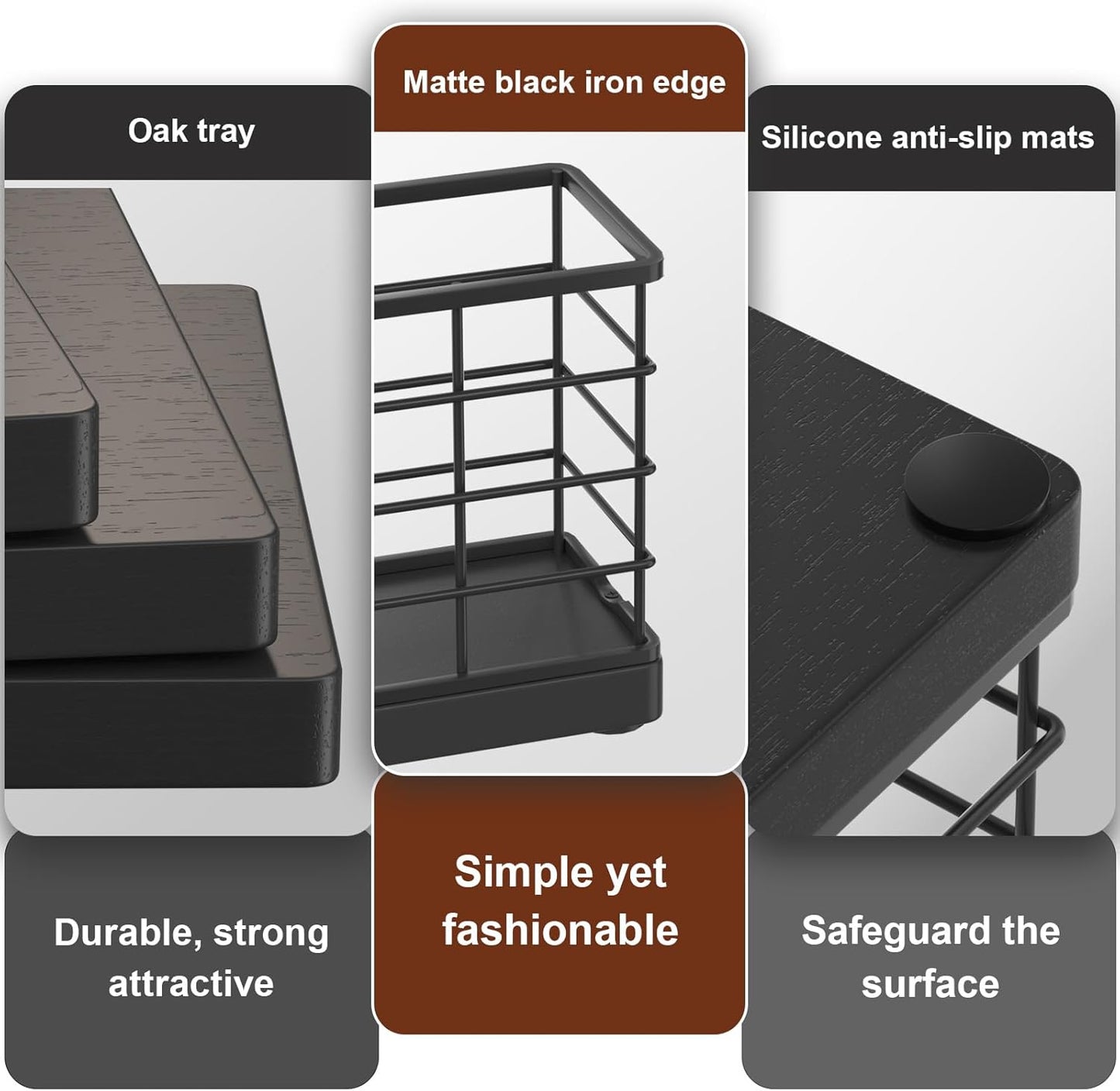 Oak tray

Durable, strong attractive

Matte black iron edge

Simple yet fashionable

Silicone anti-slip mats

Safeguard the surface