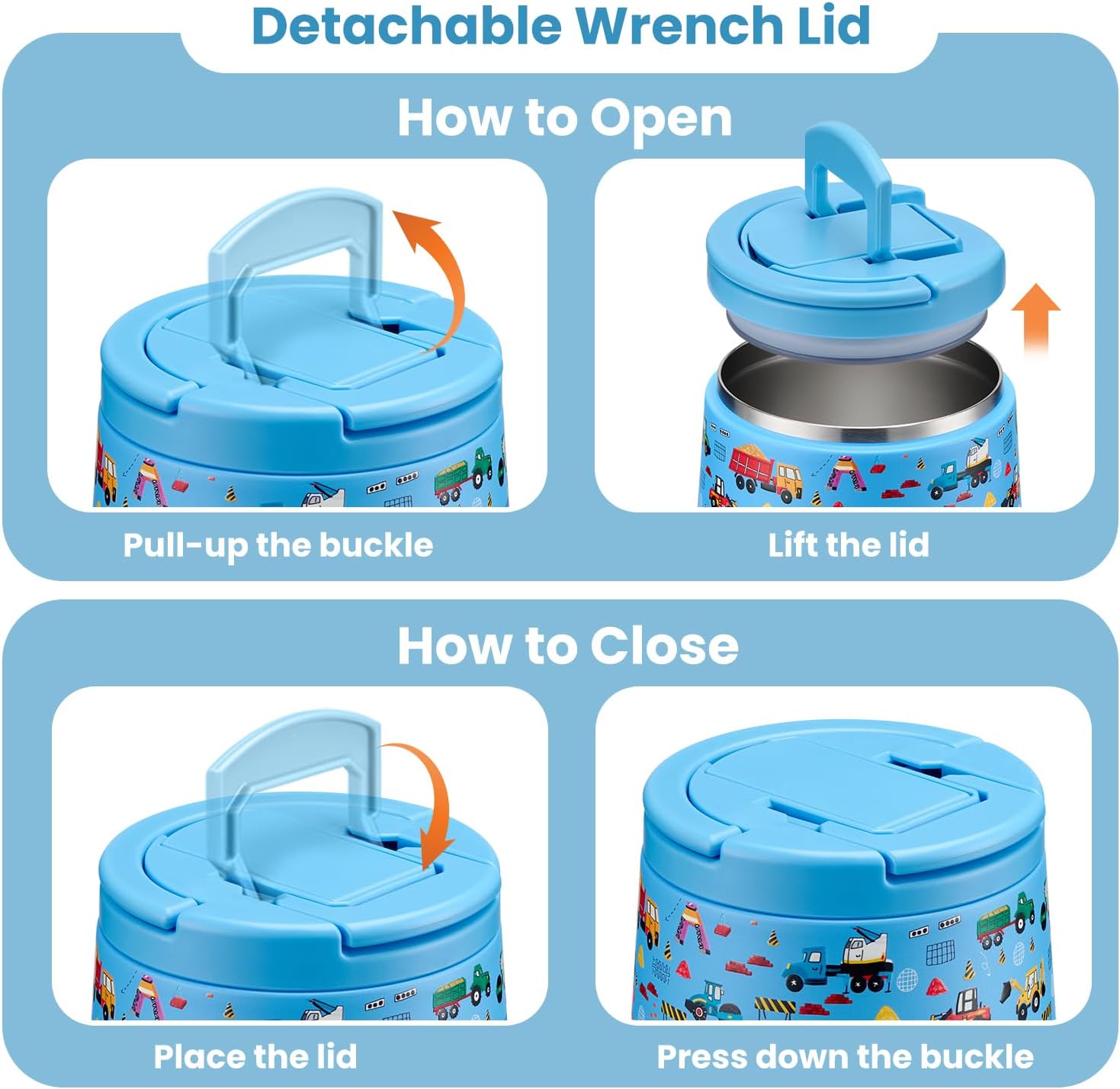 Detachable Wrench Lid

How to Open

Pull-up the buckle

Lift the lid

How to Close

Place the lid

Press down the buckle