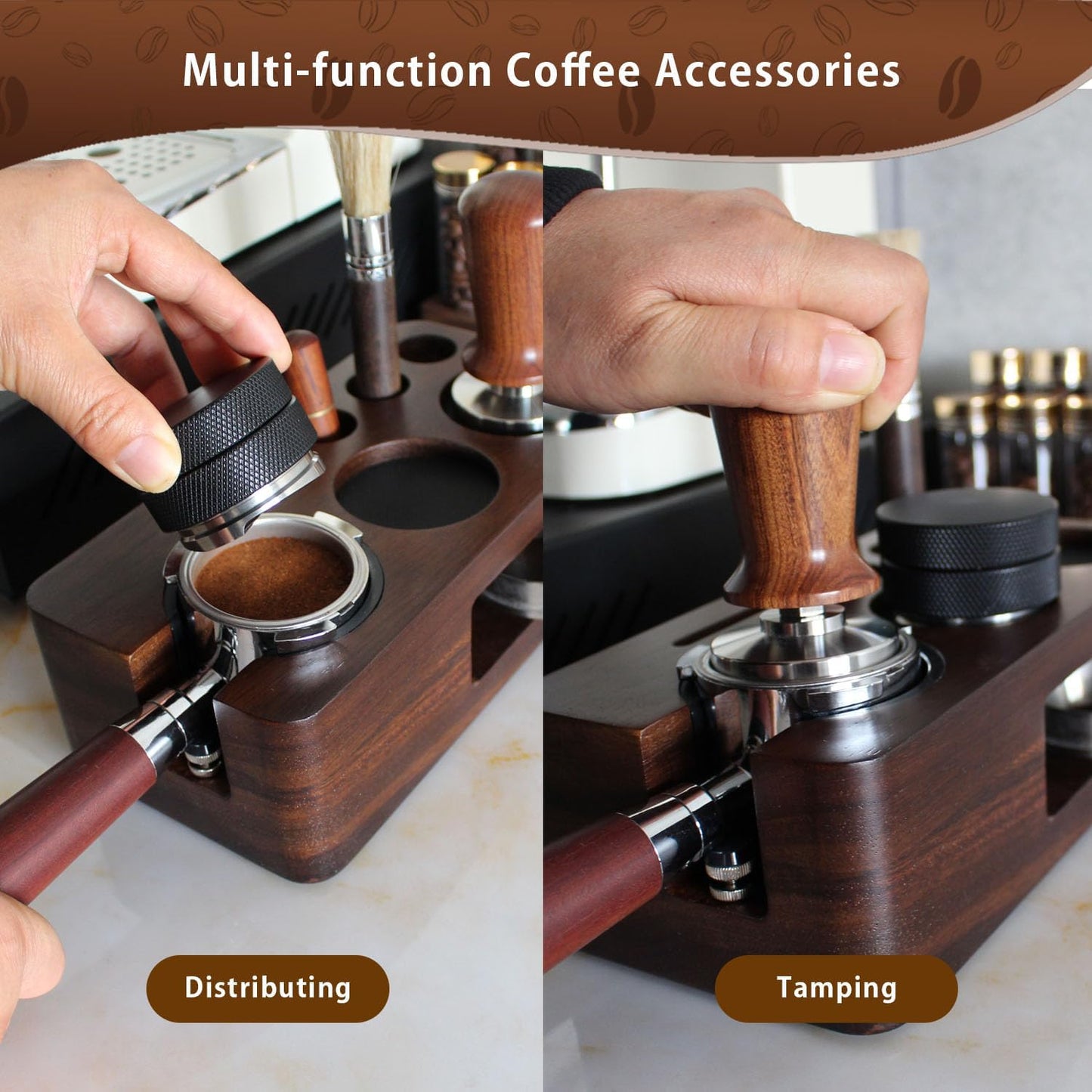 Multi-function Coffee Accessories

Distributing

Tamping