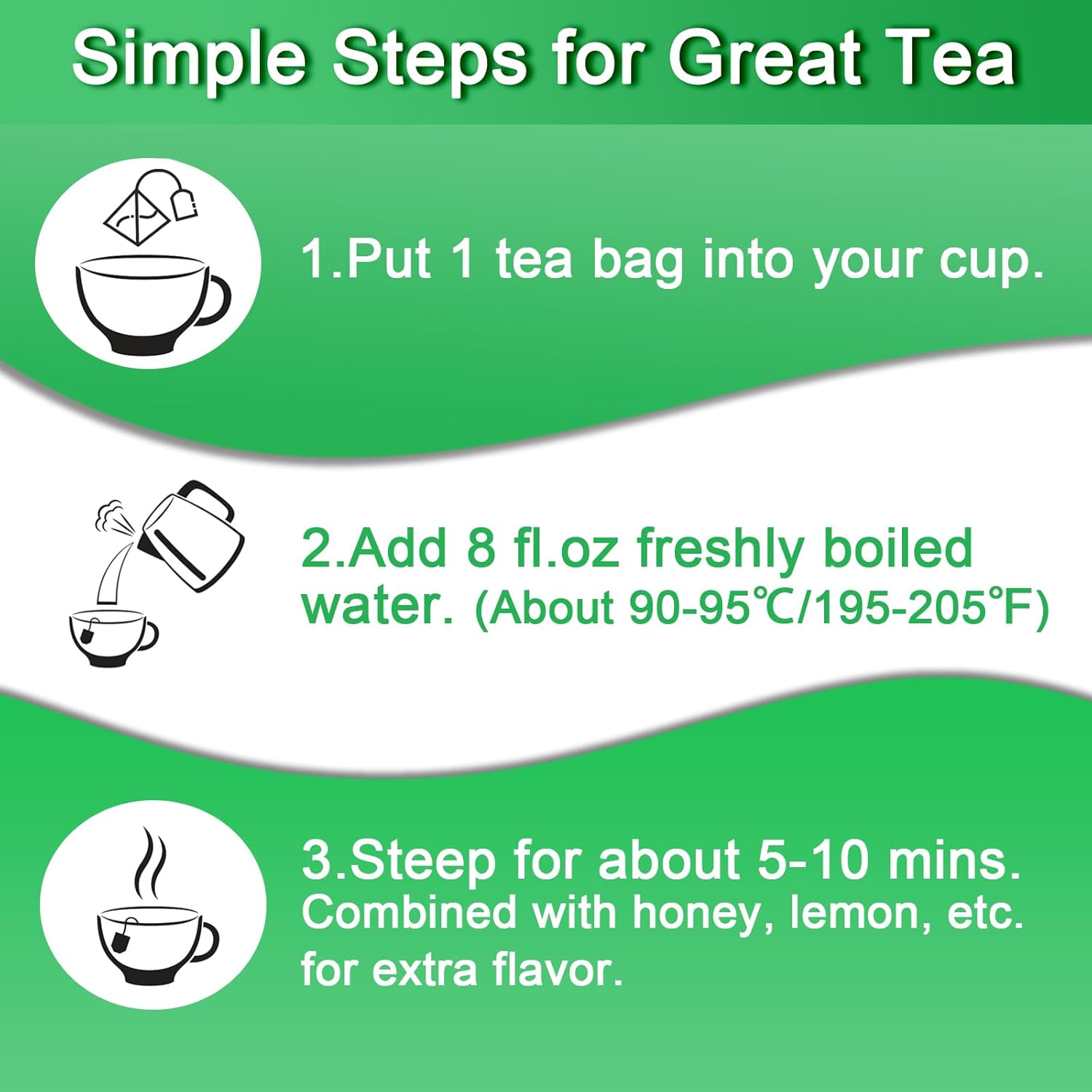 Simple Steps for Great Tea

1.Put 1 tea bag into your cup.

2.Add 8 fl.oz freshly boiled water. (About 90-95℃/195-205℉)

3.Steep for about 5-10 mins. Combined with honey, lemon, etc. for extra flavor.