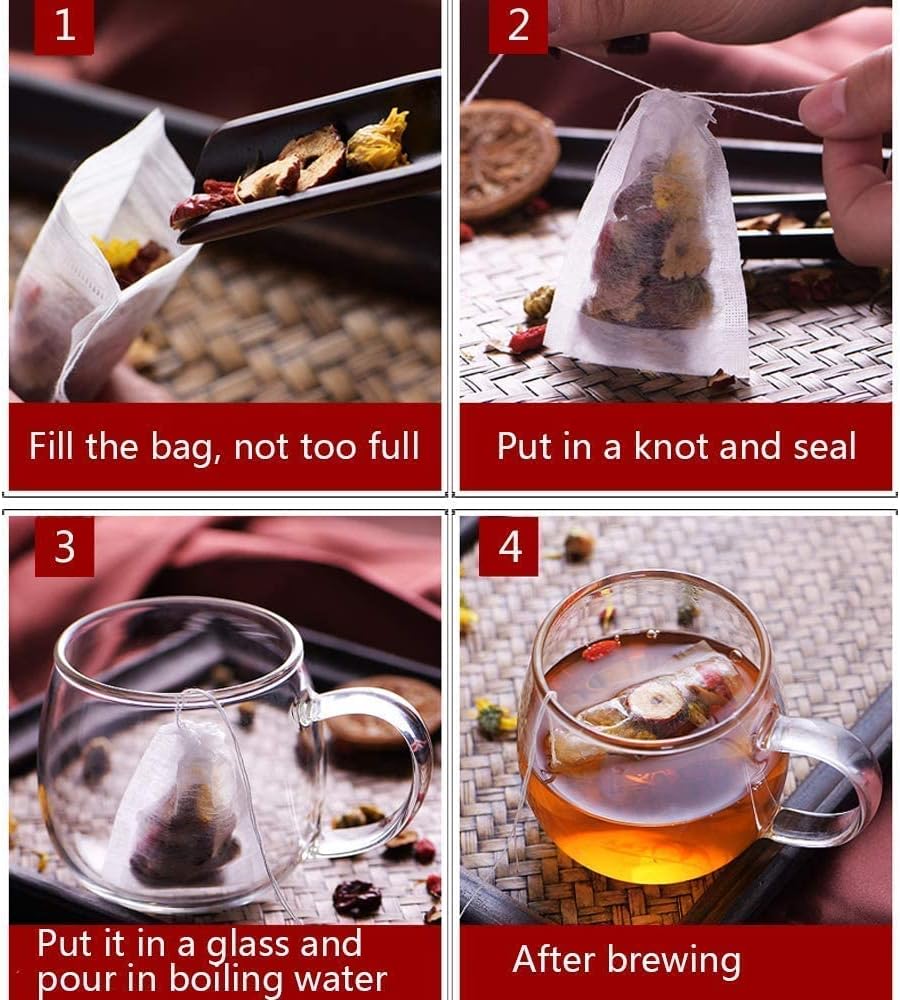 1

Fill the bag, not too full

2

Put in a knot and seal

3

Put it in a glass and pour in boiling water

4

After brewing