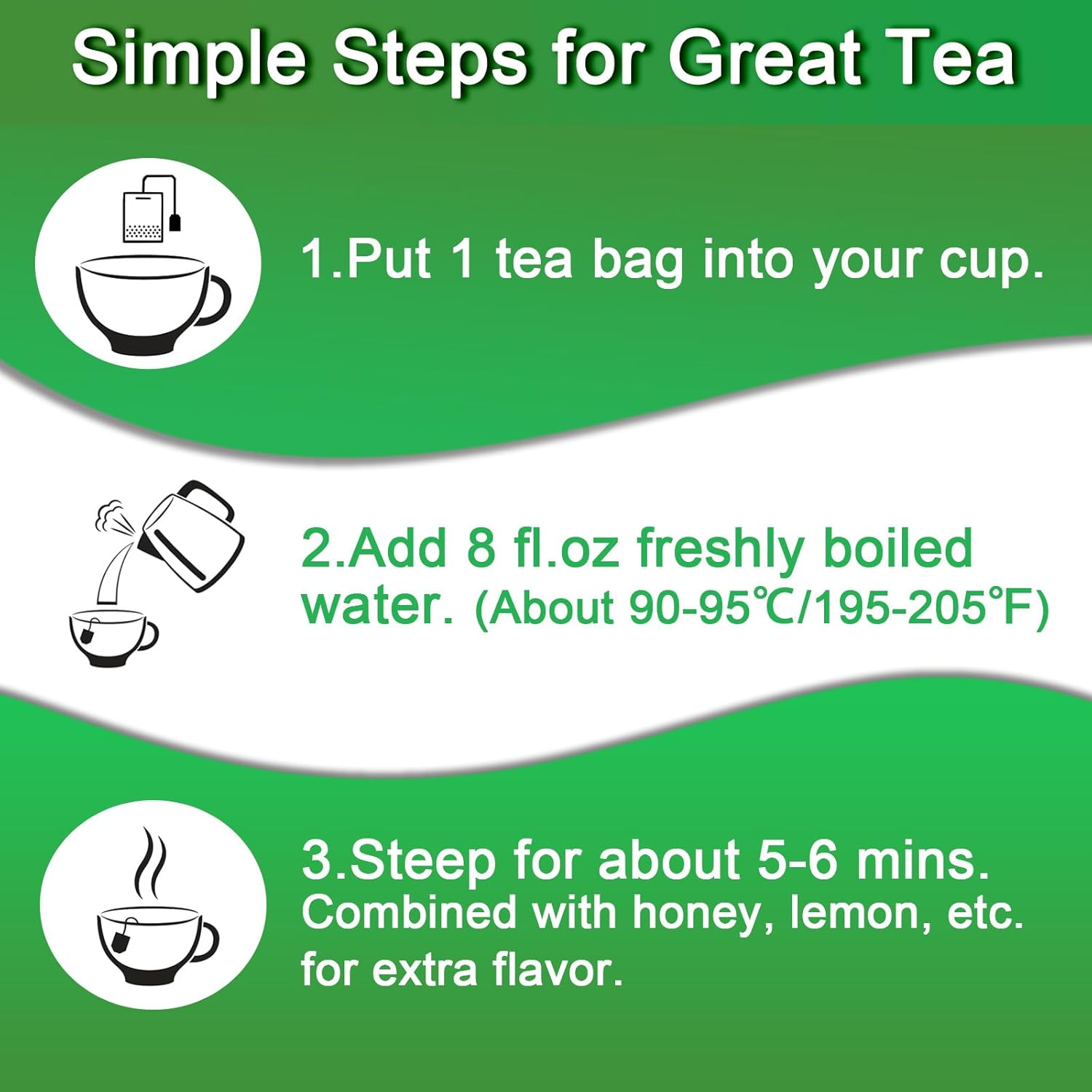 Simple Steps for Great Tea

1.Put 1 tea bag into your cup.

2.Add 8 fl.oz freshly boiled water. (About 90-95℃/195-205℉)

3.Steep for about 5-6 mins. Combined with honey, lemon, etc. for extra flavor.