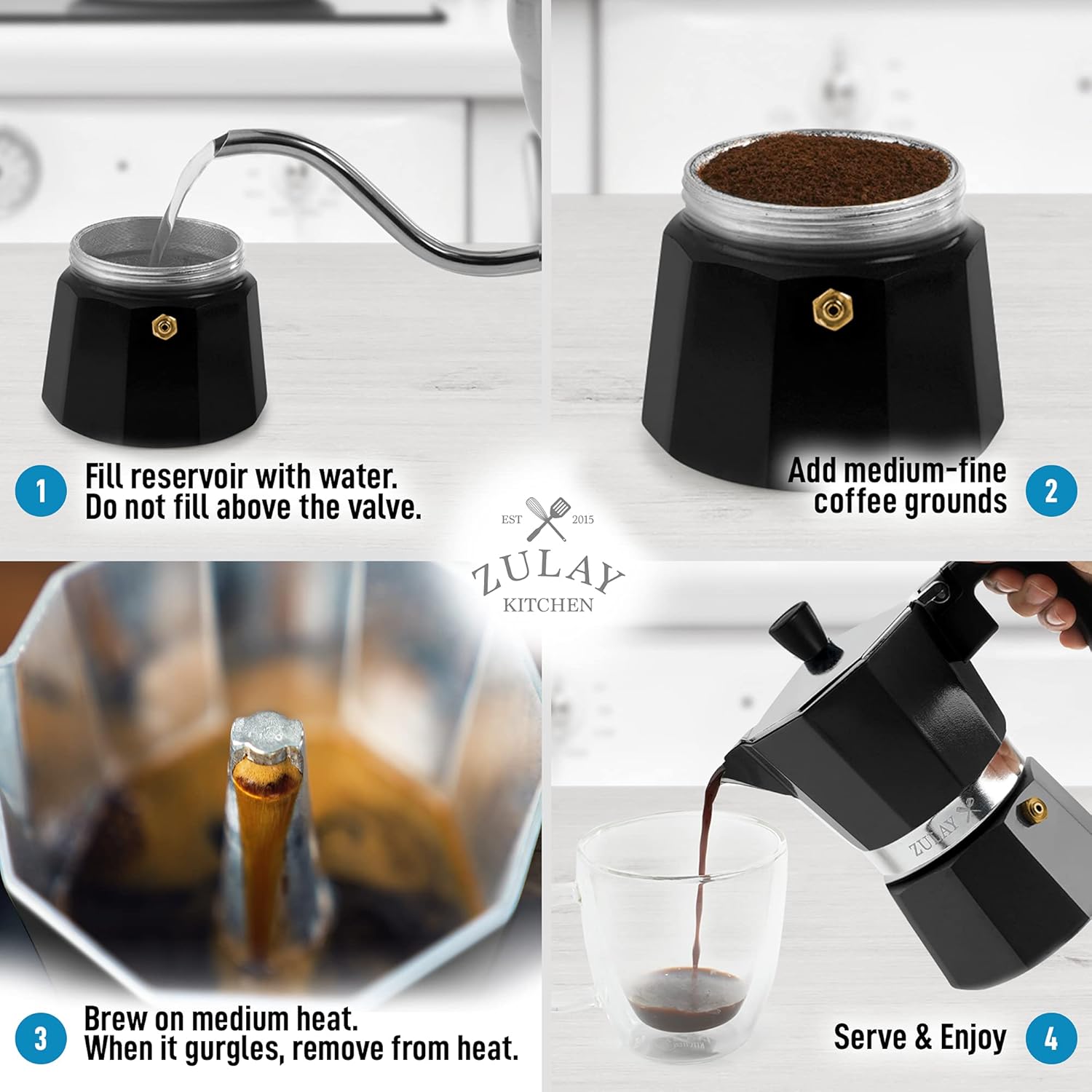 1 Fill reservoir with water. Do not fill above the valve.

Add medium-fine coffee grounds 2

EST 2015
ZULAY
KITCHEN

3 Brew on medium heat. When it gurgles, remove from heat.

ZULAY

Serve & Enjoy 4