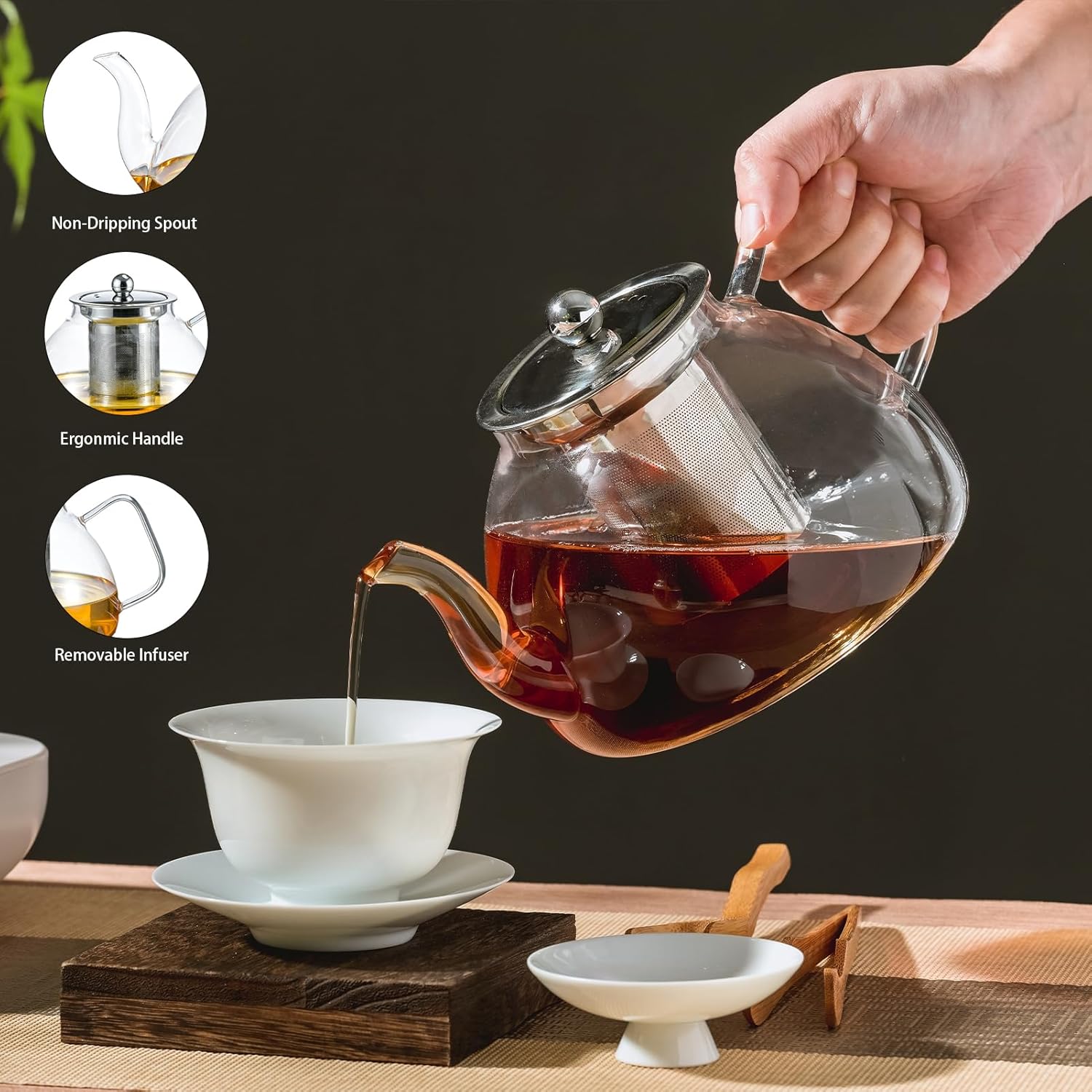 Non-Dripping Spout

Ergonmic Handle

Removable Infuser