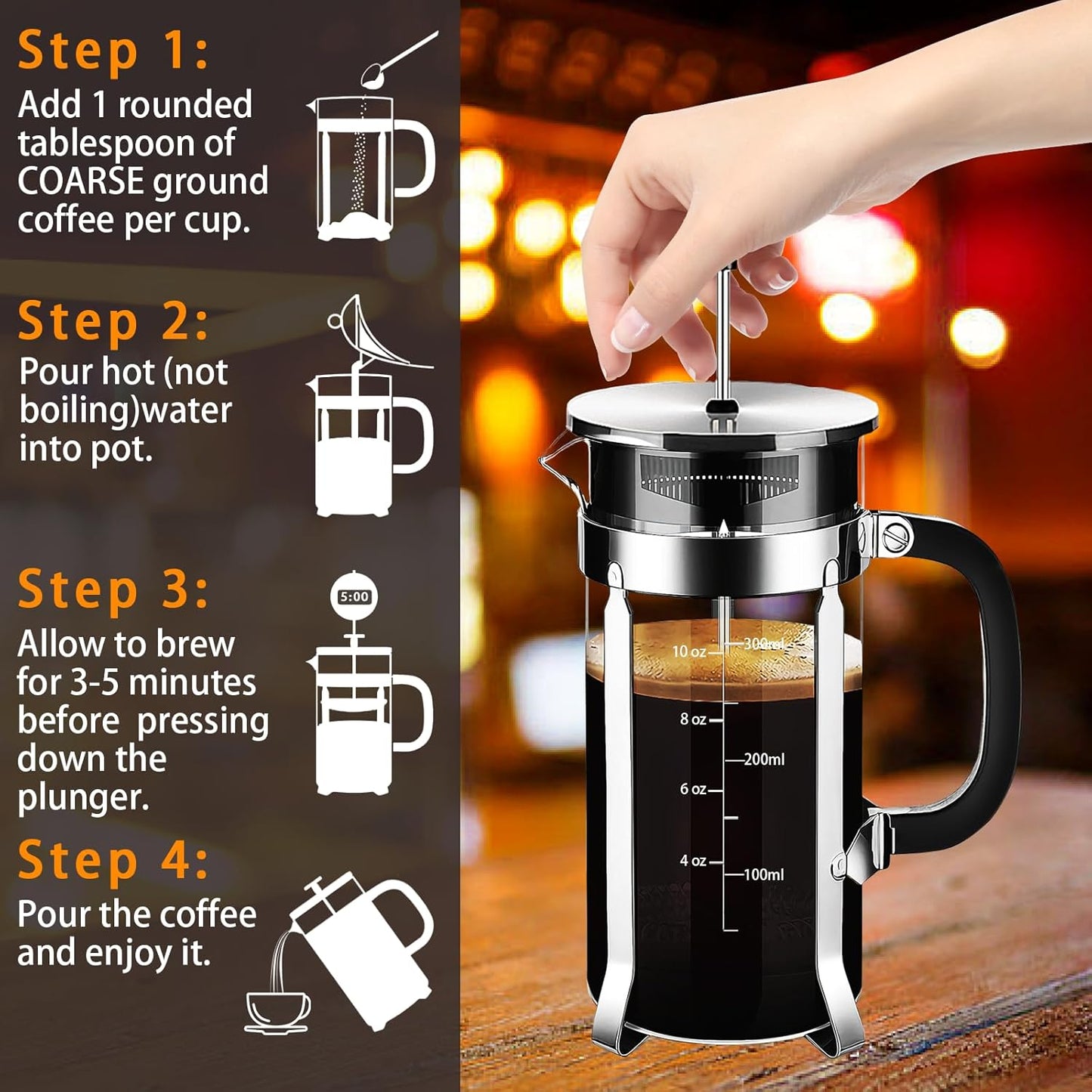 Step 1:
Add 1 rounded tablespoon of COARSE ground coffee per cup.

Step 2:
Pour hot (not boiling)water into pot.

Step 3:
5:00
Allow to brew for 3-5 minutes before pressing down the plunger.

Step 4:
Pour the coffee and enjoy it.

10 oz
300ml
8 oz
200ml
6 oz
4 oz
100ml