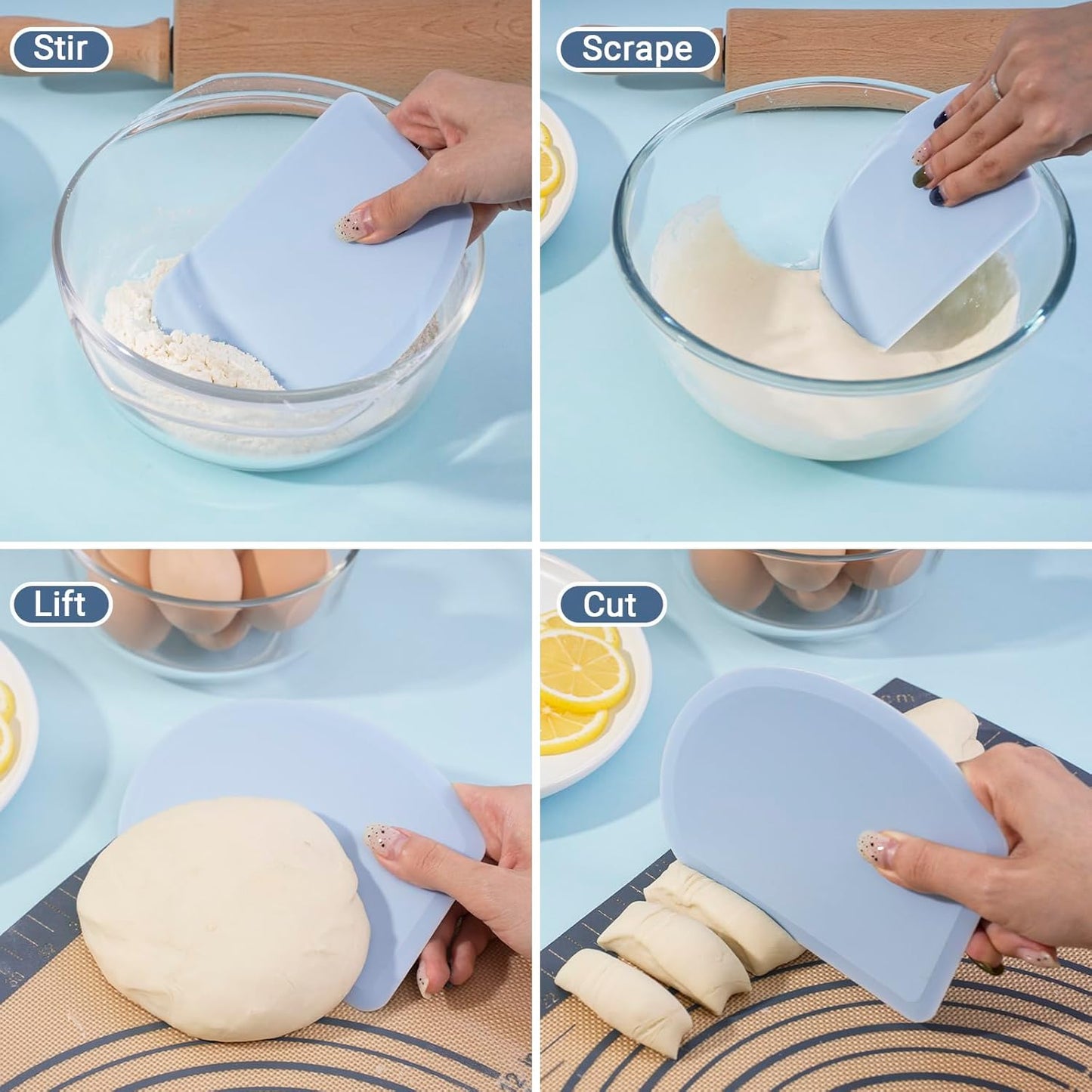 Stir

Scrape

Lift

Cut