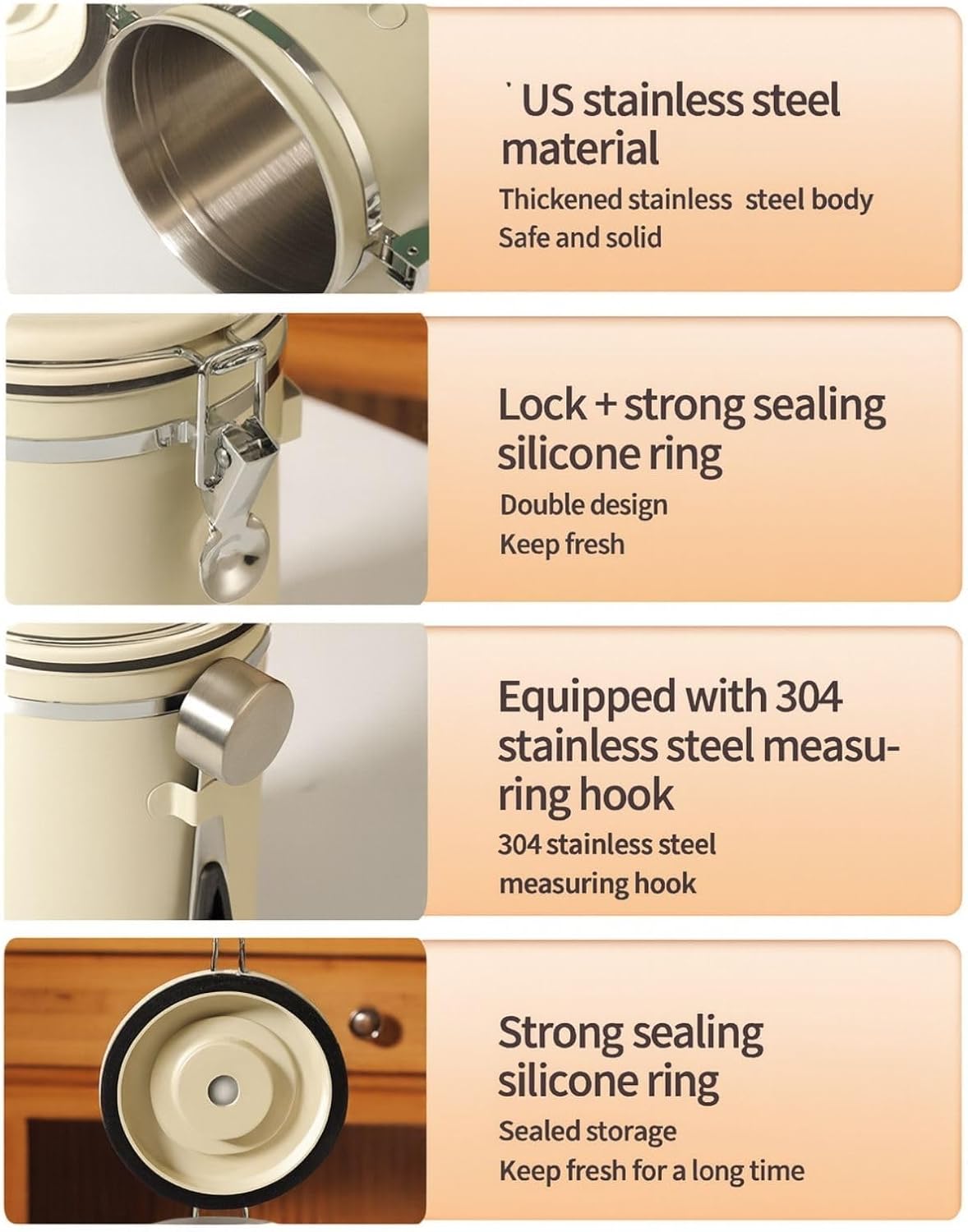 ˙US stainless steel material
Thickened stainless steel body
Safe and solid

Lock + strong sealing silicone ring
Double design
Keep fresh

Equipped with 304 stainless steel measuring hook
304 stainless steel measuring hook

Strong sealing silicone ring
Sealed storage
Keep fresh for a long time