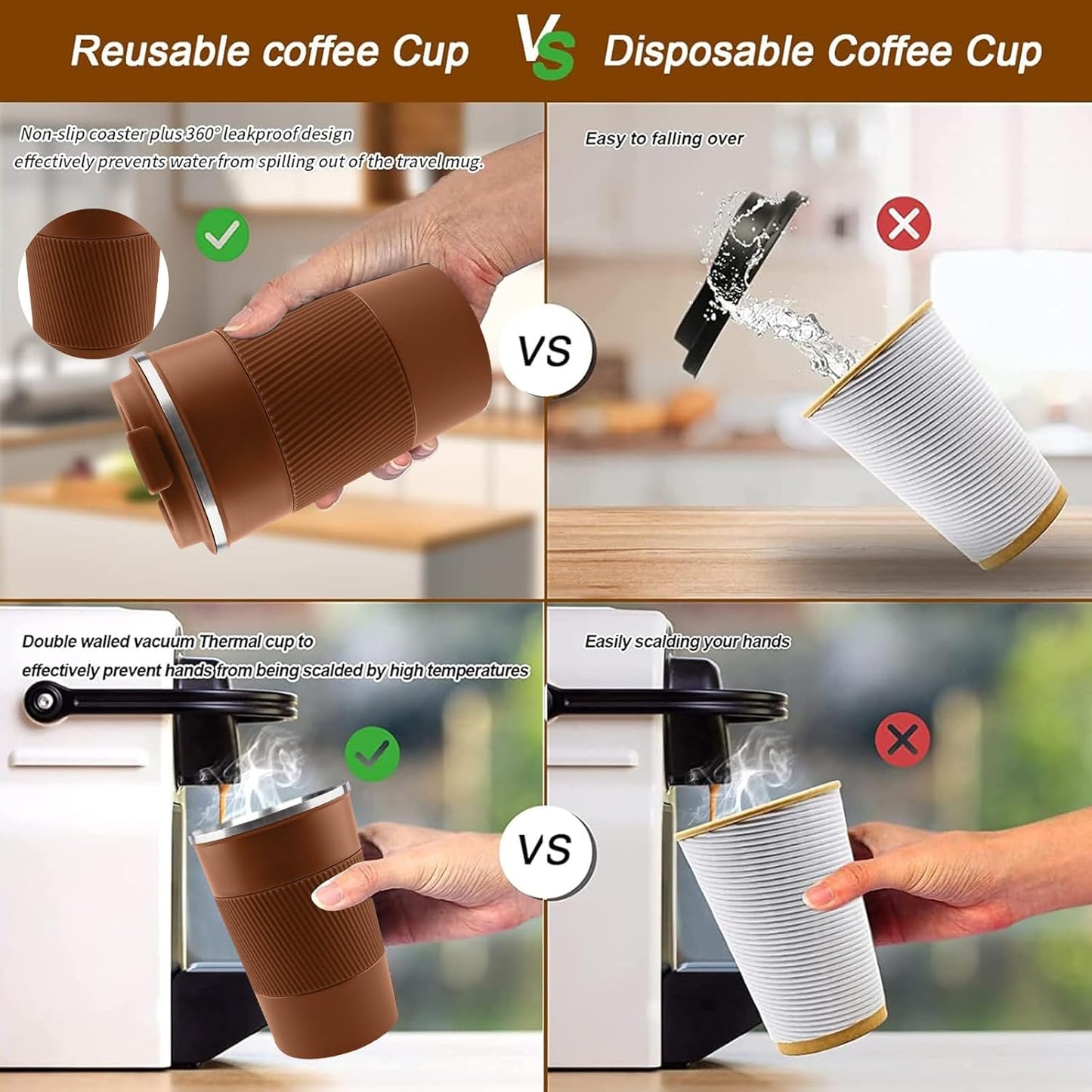 Reusable coffee Cup VS Disposable Coffee Cup

Non-slip coaster plus 360° leakproof design effectively prevents water from spilling out of the travel mug.

VS

Easy to falling over

Double walled vacuum Thermal cup to effectively prevent hands from being scalded by high temperatures

VS

Easily scalding your hands