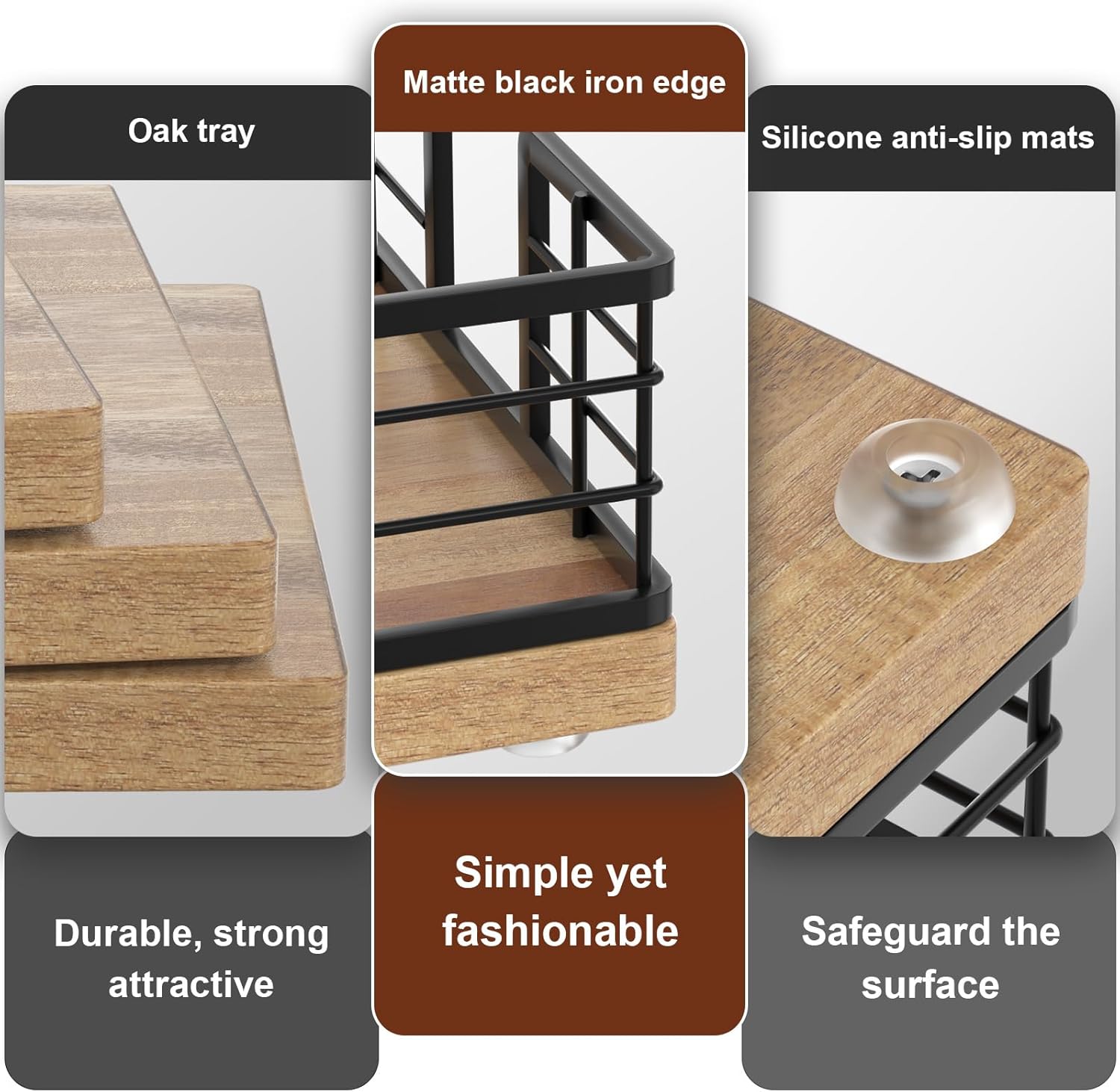 Oak tray

Durable, strong attractive

Matte black iron edge

Simple yet fashionable

Silicone anti-slip mats

Safeguard the surface