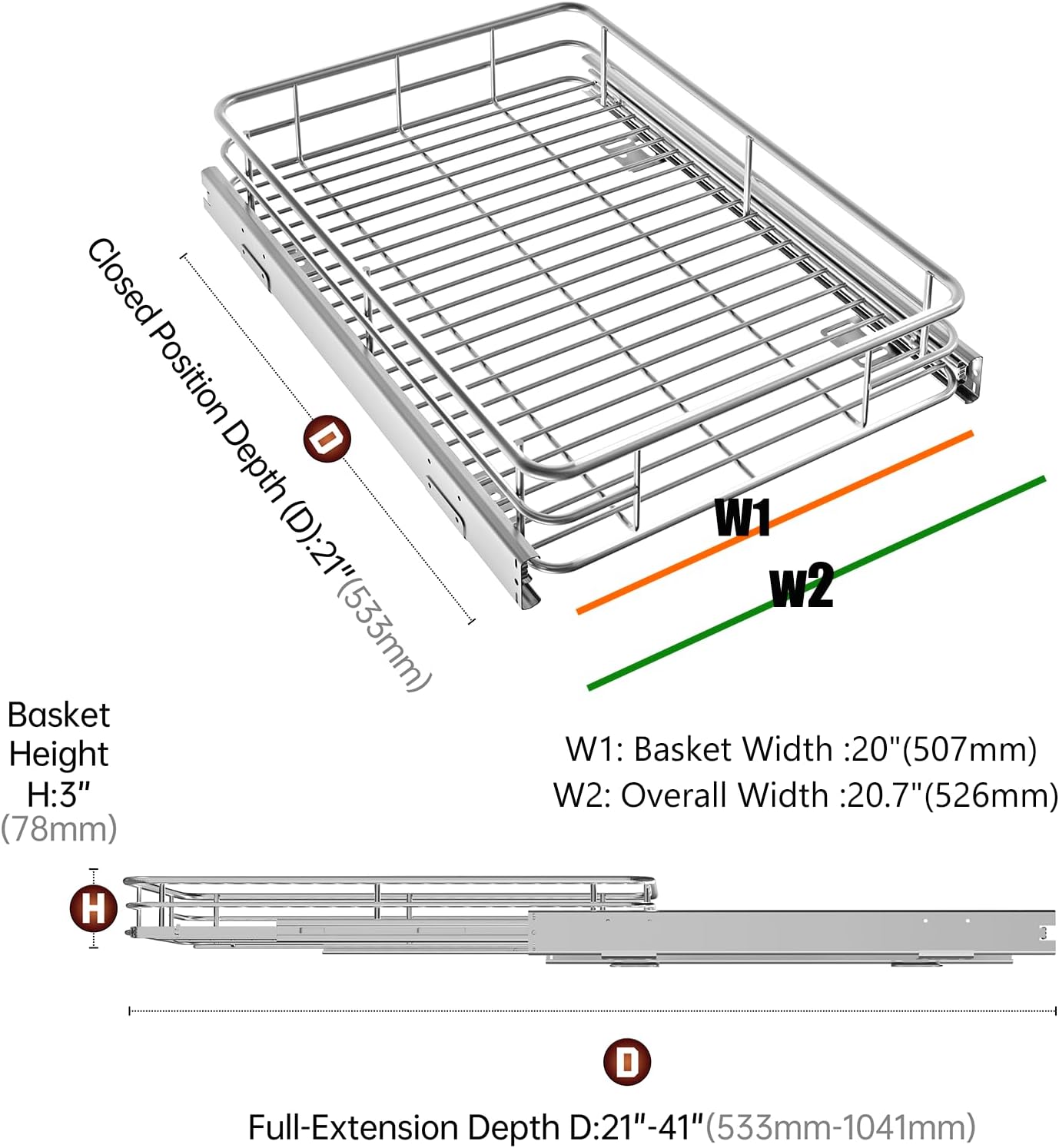 Closed Position Depth (D):21"(533mm)

D

W1

w2

Basket Height H:3" (78mm)

W1: Basket Width :20"(507mm)
W2: Overall Width :20.7"(526mm)

H

D

Full-Extension Depth D:21"-41"(533mm-1041mm)