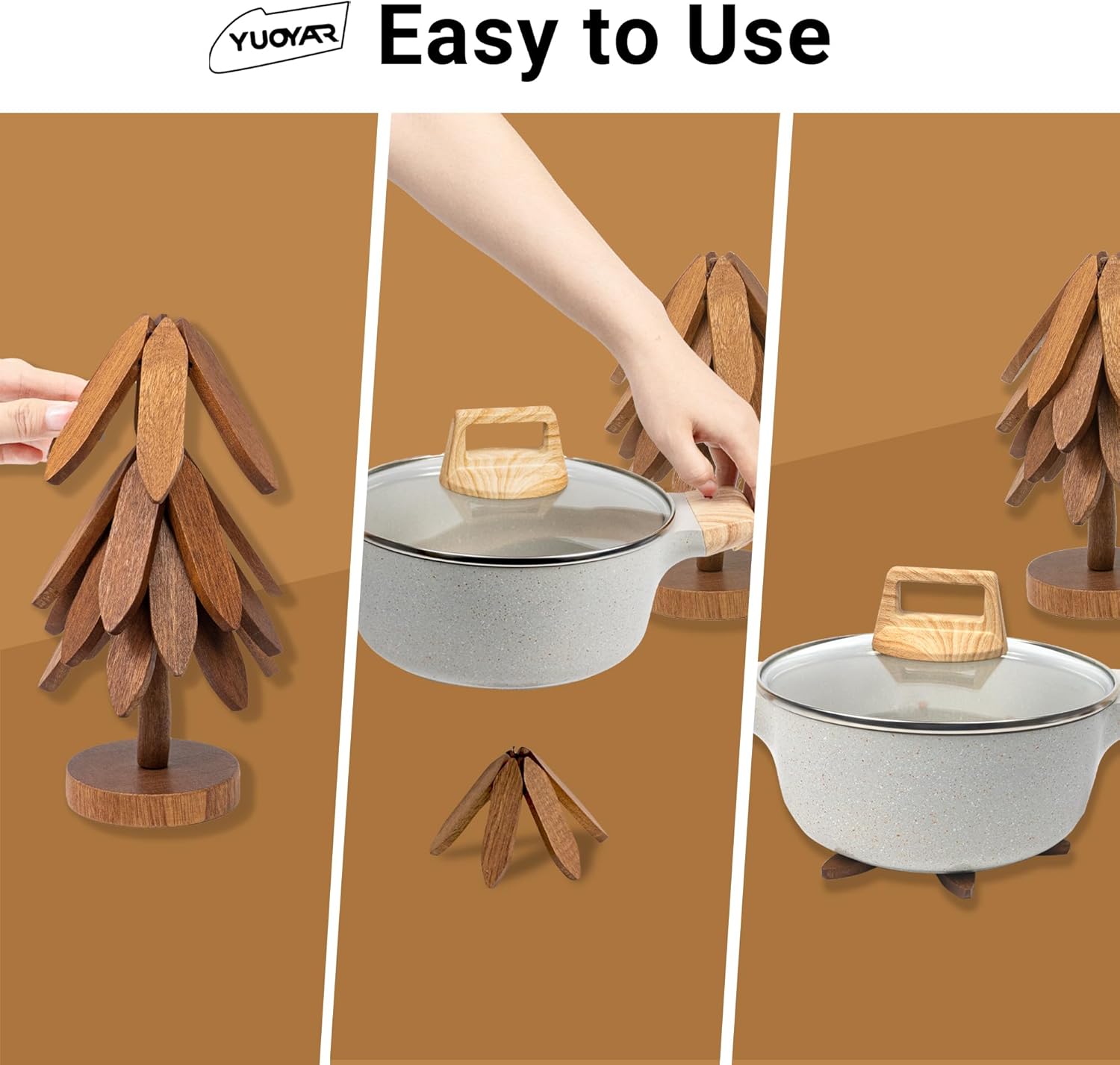 YUOYAR Easy to Use