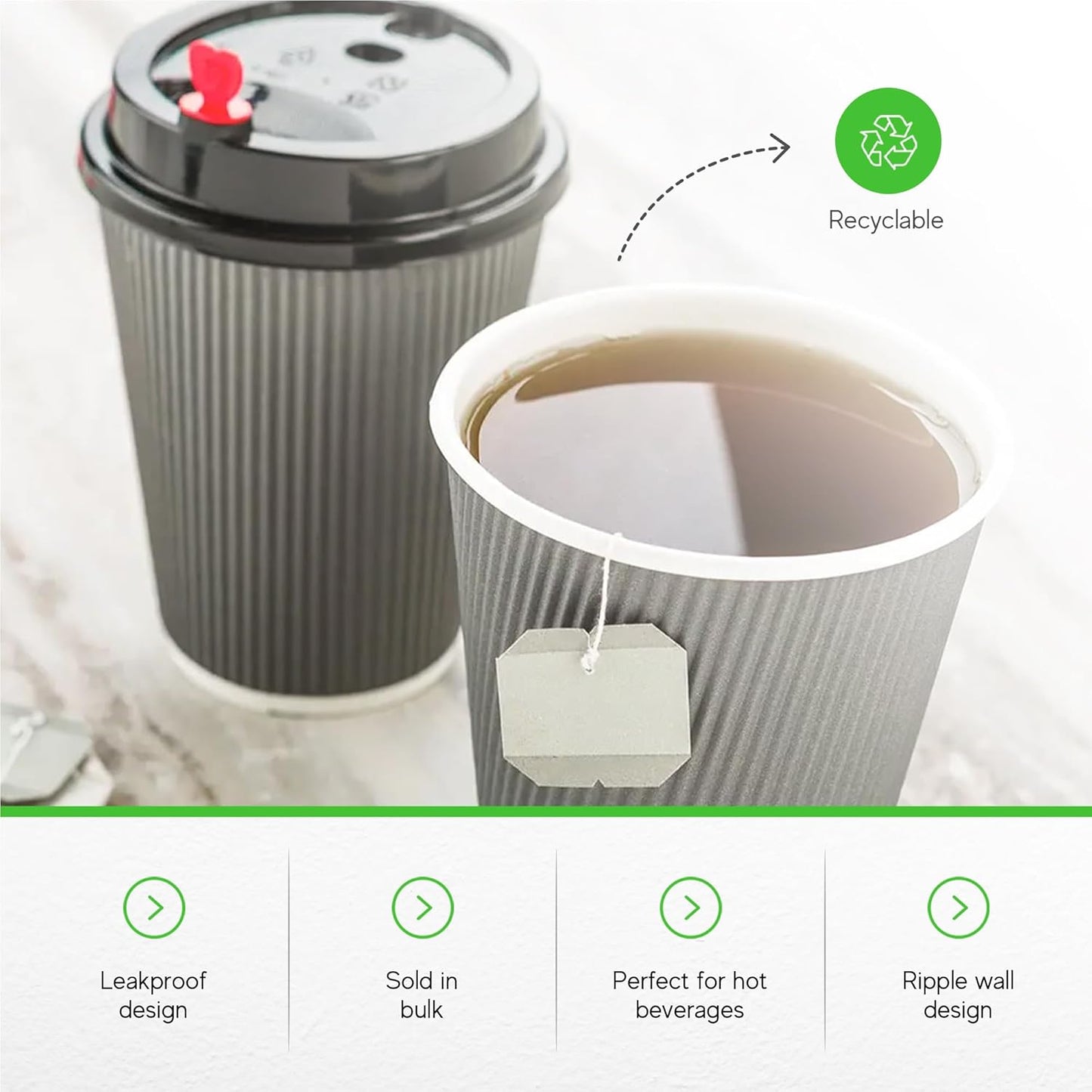 Recyclable

Leakproof design

Sold in bulk

Perfect for hot beverages

Ripple wall design