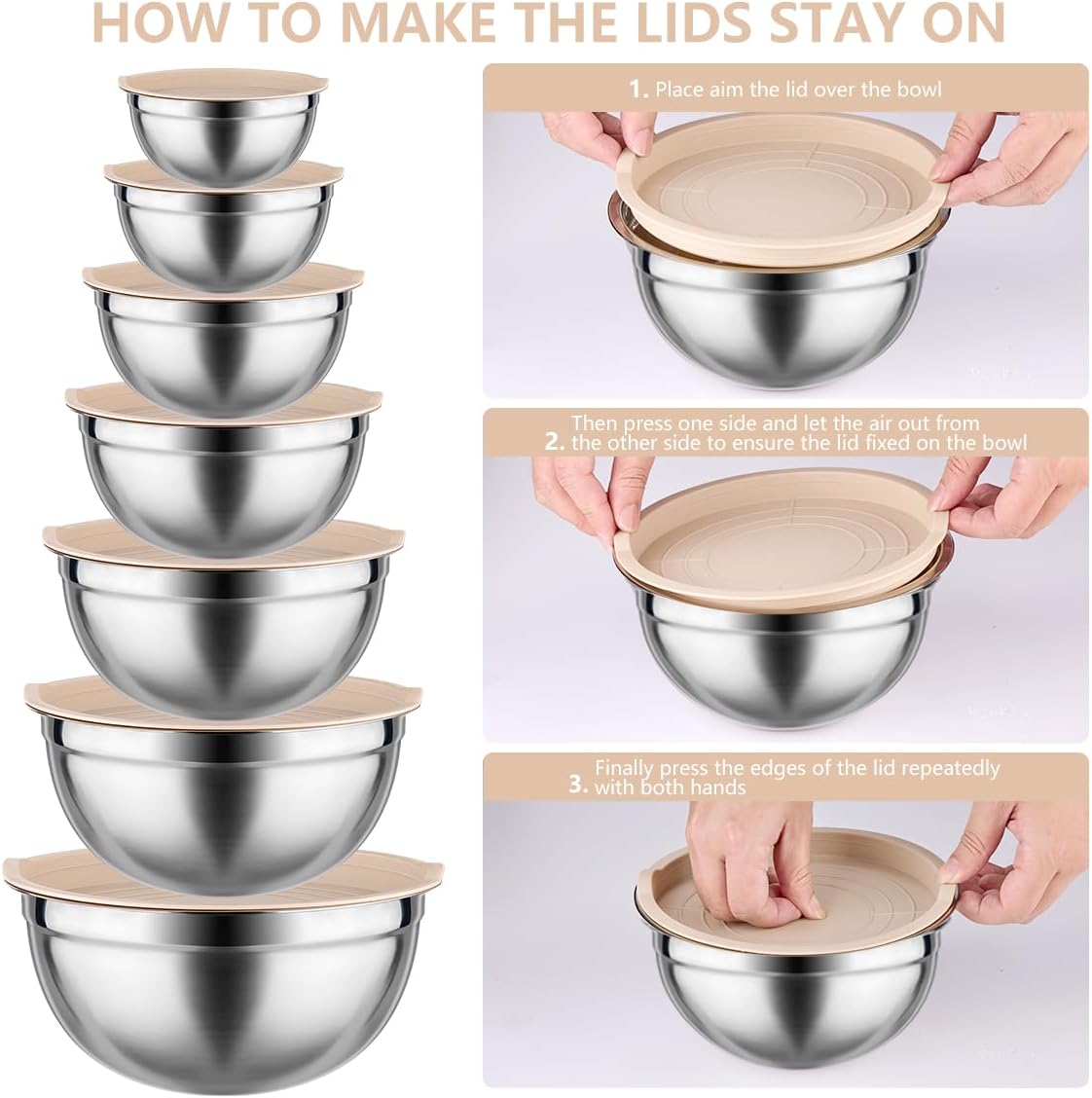 HOW TO MAKE THE LIDS STAY ON

1. Place aim the lid over the bowl

2. Then press one side and let the air out from the other side to ensure the lid fixed on the bowl

3. Finally press the edges of the lid repeatedly with both hands