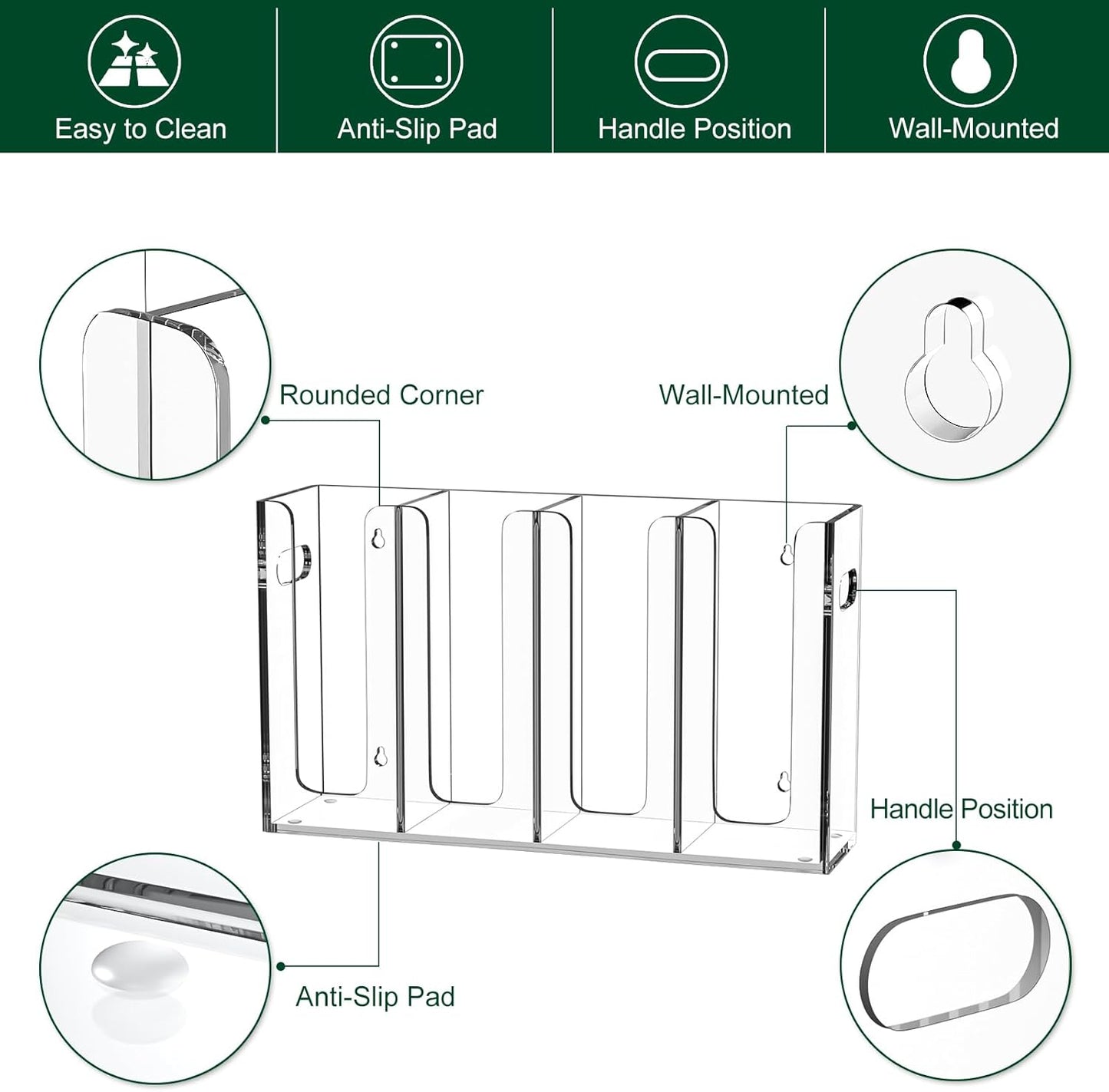 Easy to Clean

Anti-Slip Pad

Handle Position

Wall-Mounted

Rounded Corner

Wall-Mounted

Handle Position

Anti-Slip Pad