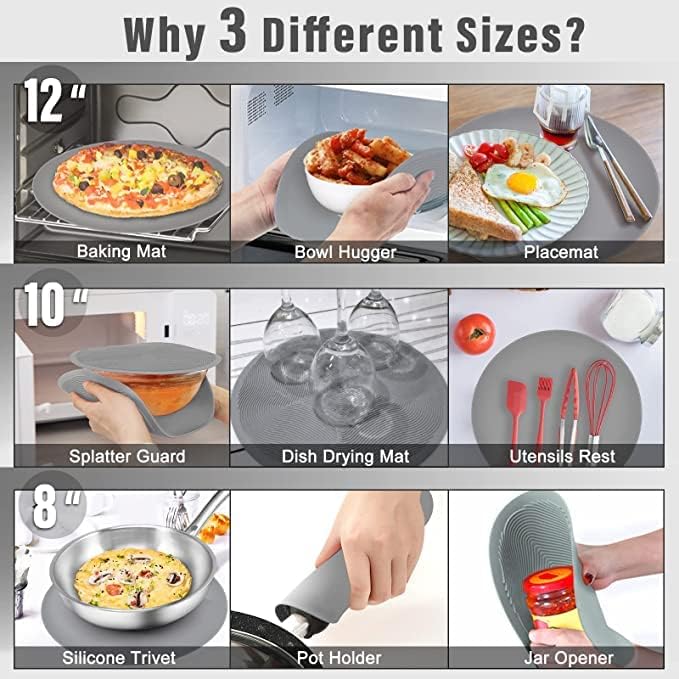 Why 3 Different Sizes?

12"

Baking Mat

Bowl Hugger

Placemat

10"

Splatter Guard

Dish Drying Mat

Utensils Rest

8"

Silicone Trivet

Pot Holder

Jar Opener