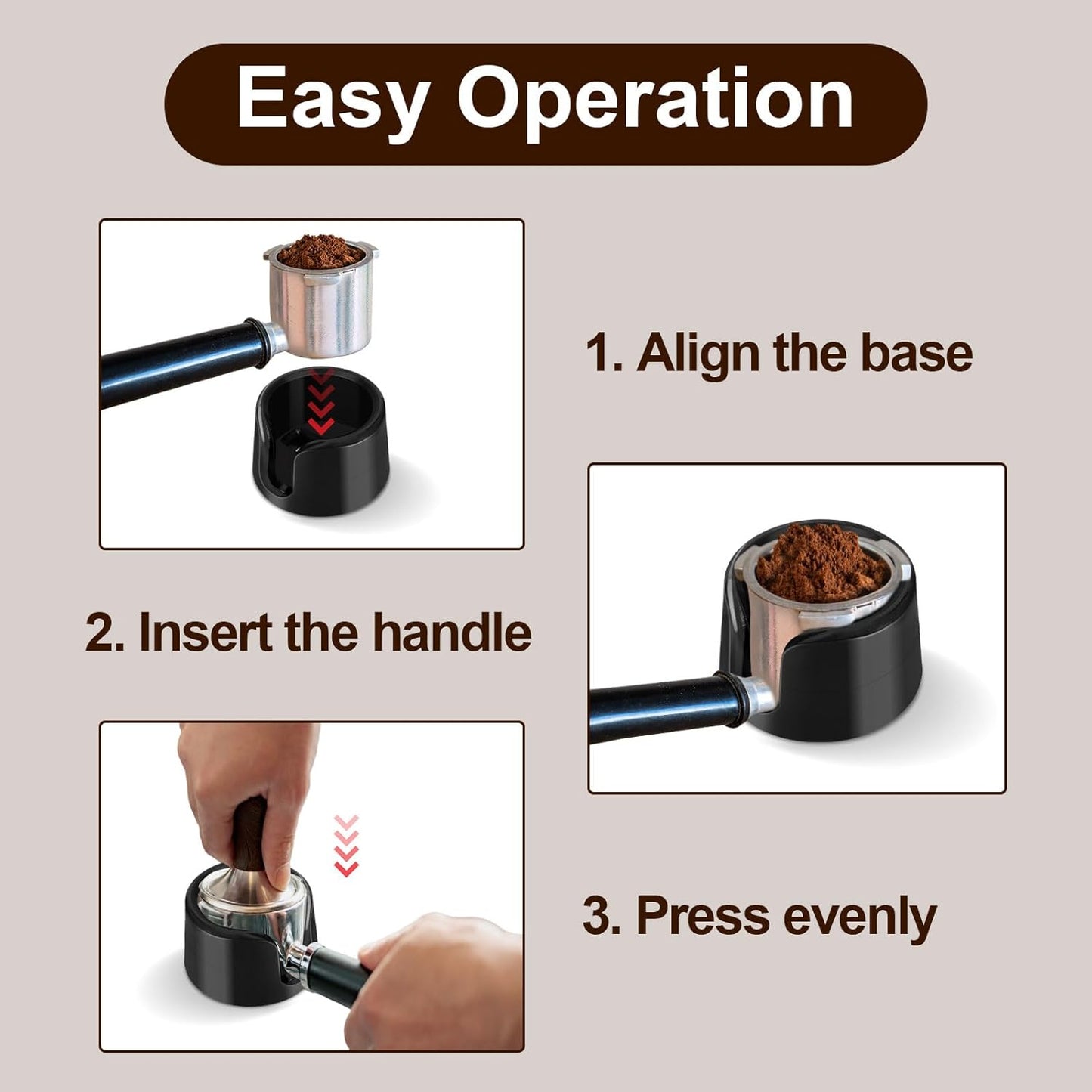 Easy Operation

1. Align the base

2. Insert the handle

3. Press evenly