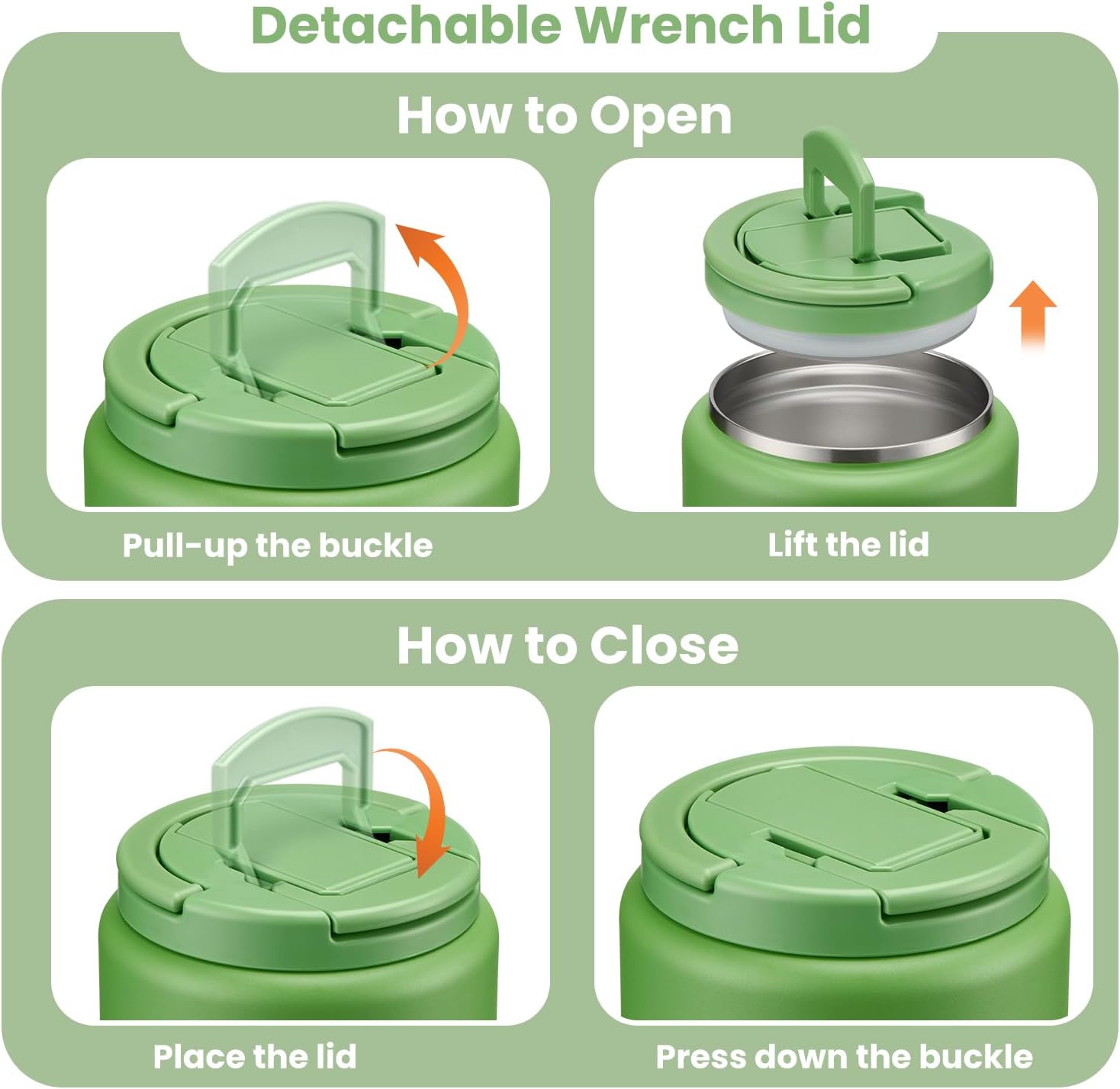 Detachable Wrench Lid

How to Open

Pull-up the buckle

Lift the lid

How to Close

Place the lid

Press down the buckle