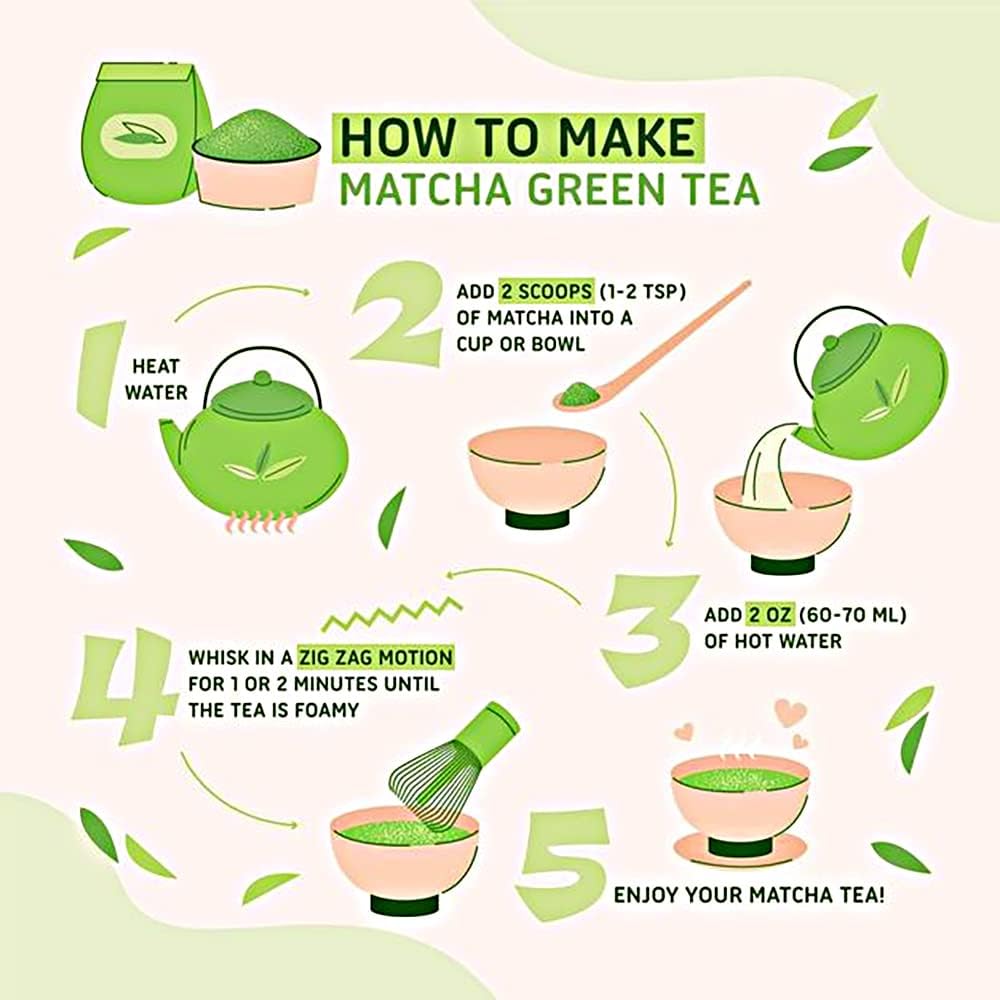 HOW TO MAKE
MATCHA GREEN TEA

1
HEAT WATER

2
ADD 2 SCOOPS (1-2 TSP) OF MATCHA INTO A CUP OR BOWL

3
ADD 2 OZ (60-70 ML) OF HOT WATER

4
WHISK IN A ZIG ZAG MOTION FOR 1 OR 2 MINUTES UNTIL THE TEA IS FOAMY

5
ENJOY YOUR MATCHA TEA!