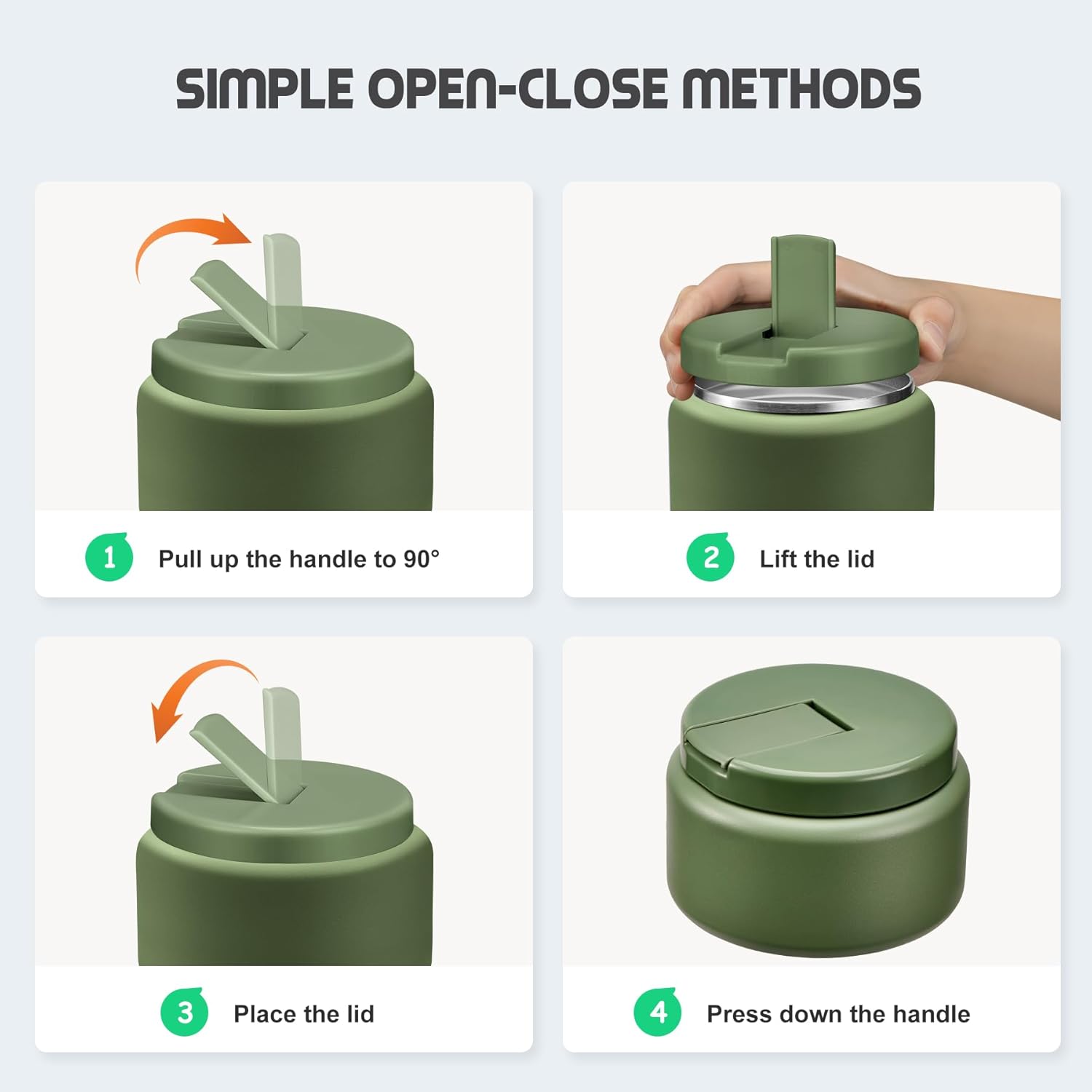 SIMPLE OPEN-CLOSE METHODS

1 Pull up the handle to 90°

2 Lift the lid

3 Place the lid

4 Press down the handle