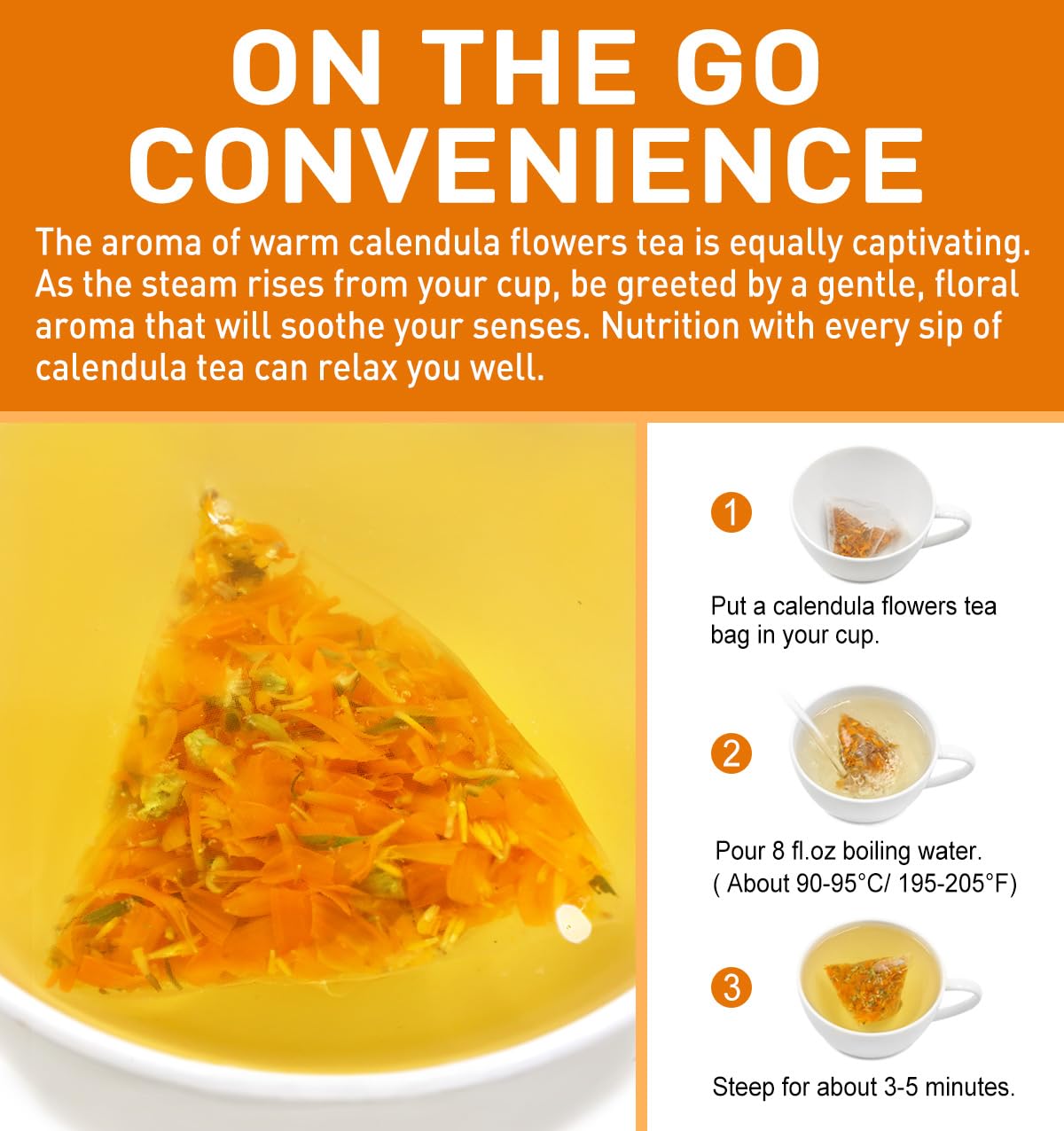 ON THE GO CONVENIENCE

The aroma of warm calendula flowers tea is equally captivating. As the steam rises from your cup, be greeted by a gentle, floral aroma that will soothe your senses. Nutrition with every sip of calendula tea can relax you well.

1

Put a calendula flowers tea bag in your cup.

2

Pour 8 fl.oz boiling water. ( About 90-95°C/ 195-205°F)

3

Steep for about 3-5 minutes.