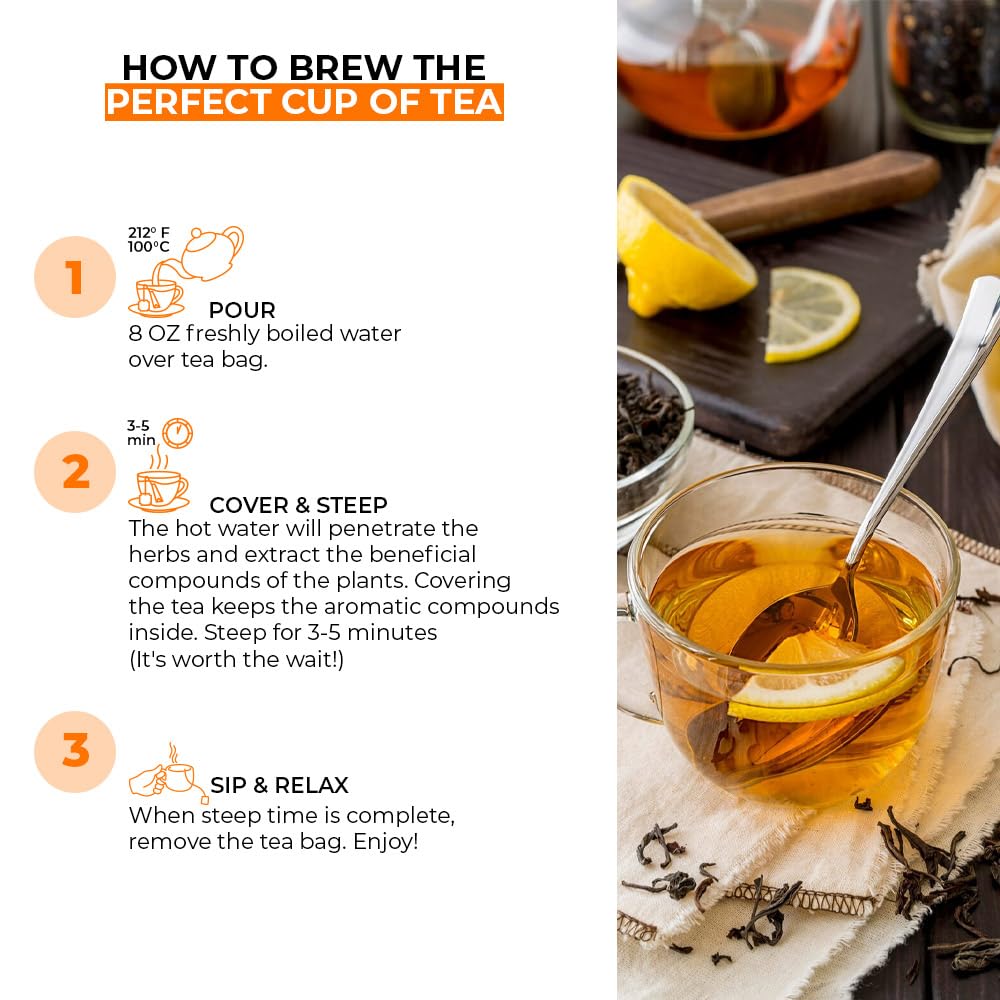 HOW TO BREW THE
PERFECT CUP OF TEA

1
212° F
100°C
POUR
8 OZ freshly boiled water over tea bag.

2
3-5 min
COVER & STEEP
The hot water will penetrate the herbs and extract the beneficial compounds of the plants. Covering the tea keeps the aromatic compounds inside. Steep for 3-5 minutes (It's worth the wait!)

3
SIP & RELAX
When steep time is complete, remove the tea bag. Enjoy!