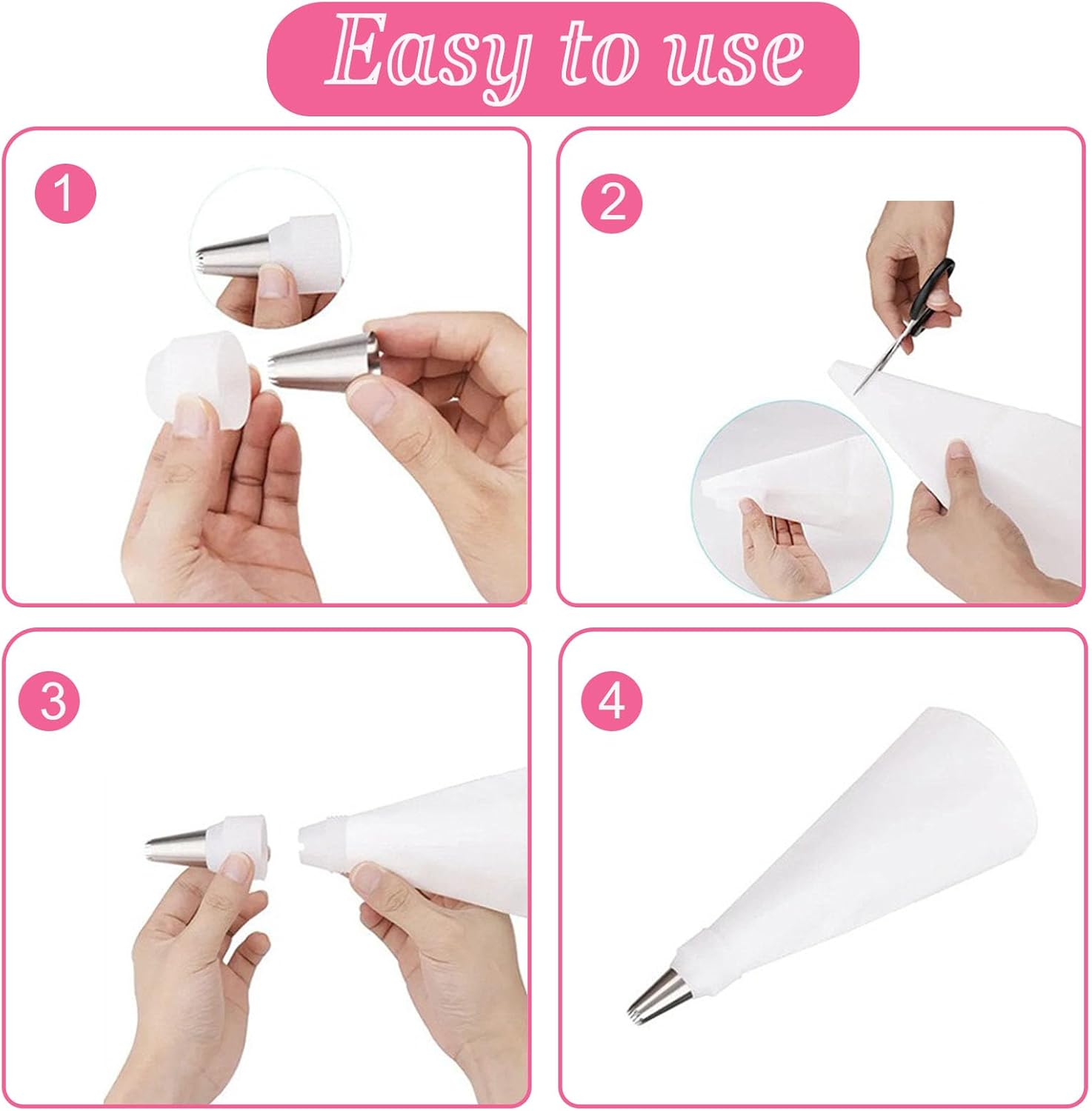 Easy to use

1

2

3

4