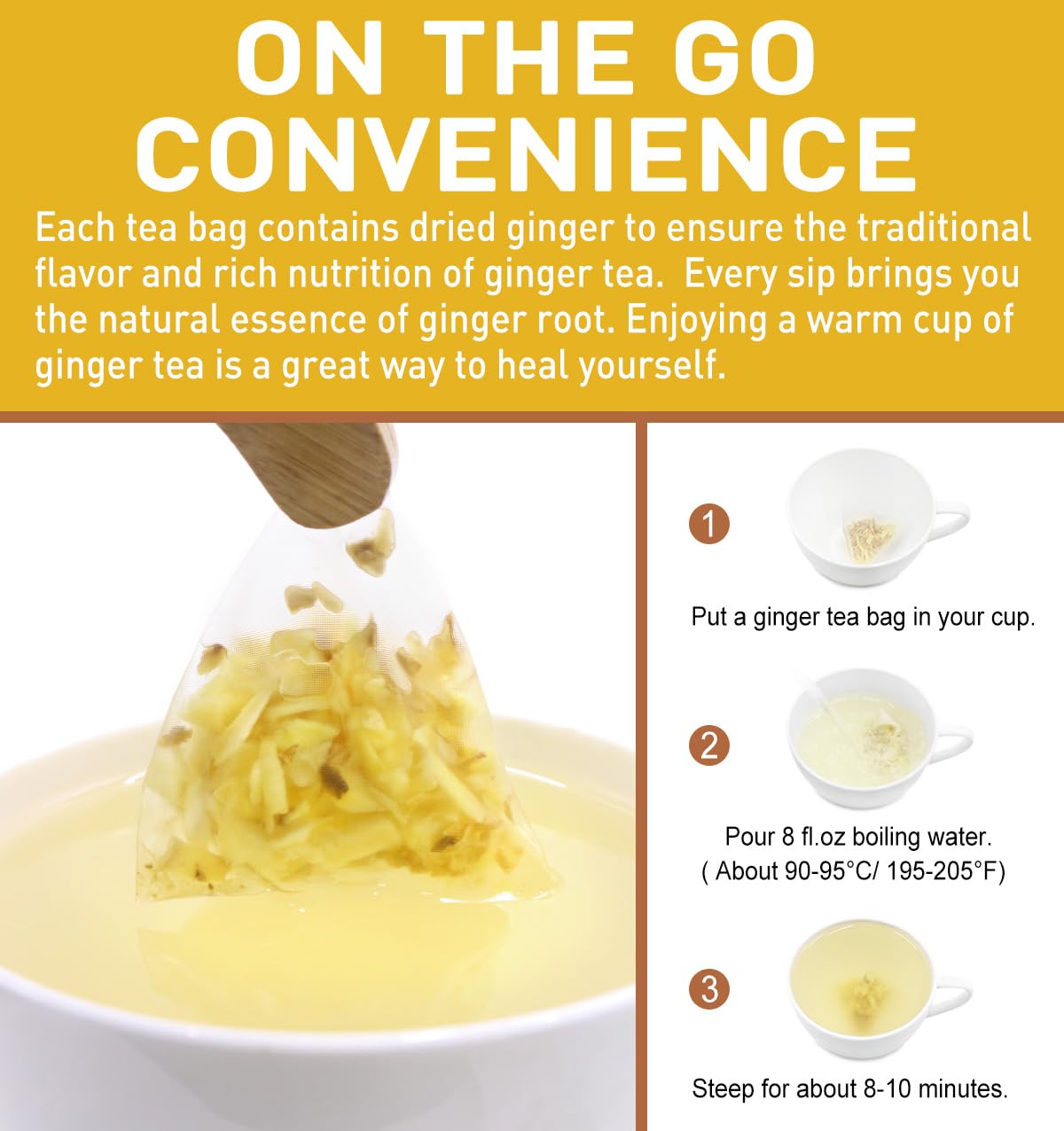 ON THE GO CONVENIENCE

Each tea bag contains dried ginger to ensure the traditional flavor and rich nutrition of ginger tea. Every sip brings you the natural essence of ginger root. Enjoying a warm cup of ginger tea is a great way to heal yourself.

1

Put a ginger tea bag in your cup.

2

Pour 8 fl.oz boiling water. ( About 90-95°C/ 195-205°F)

3

Steep for about 8-10 minutes.