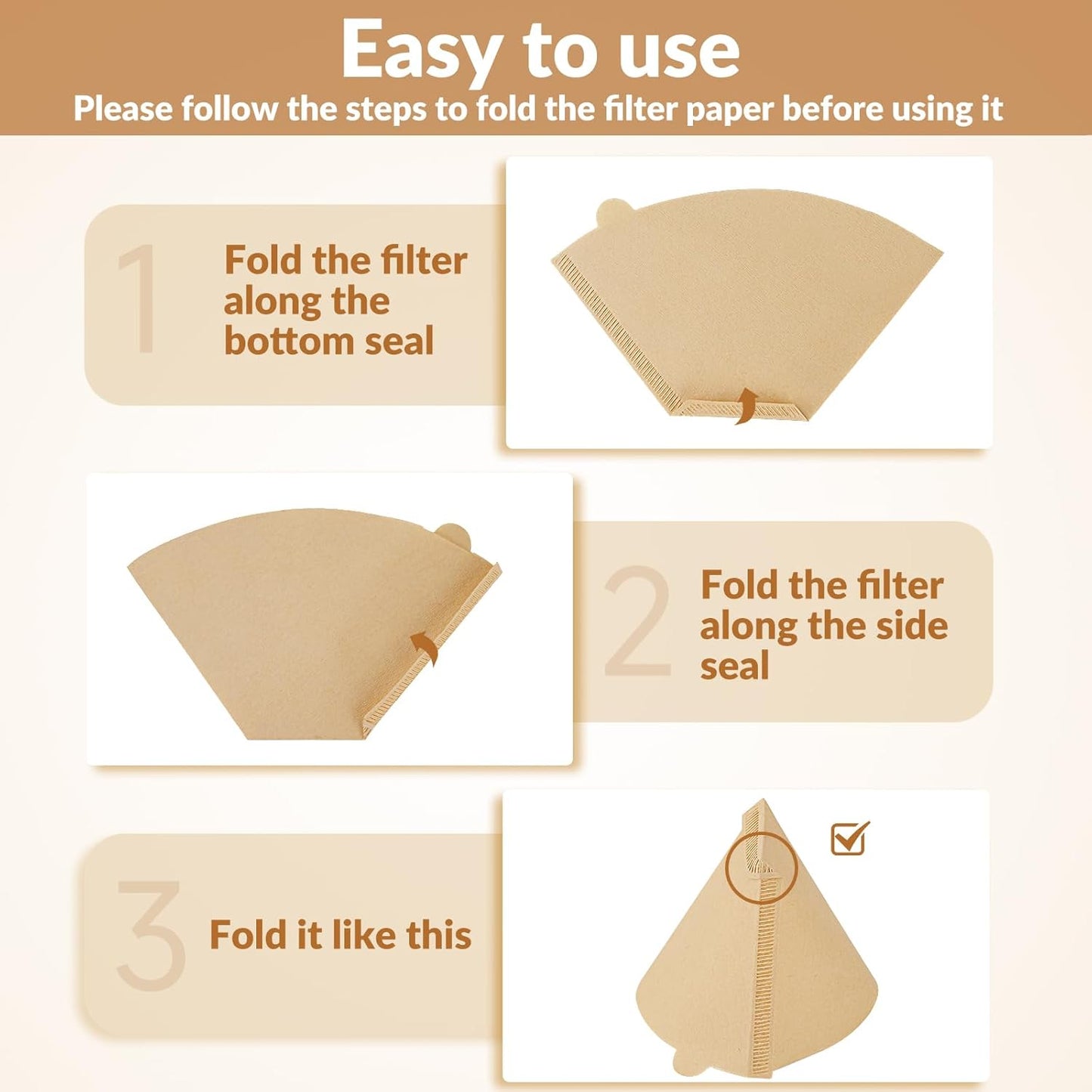 Easy to use
Please follow the steps to fold the filter paper before using it

1 Fold the filter along the bottom seal

2 Fold the filter along the side seal

3 Fold it like this