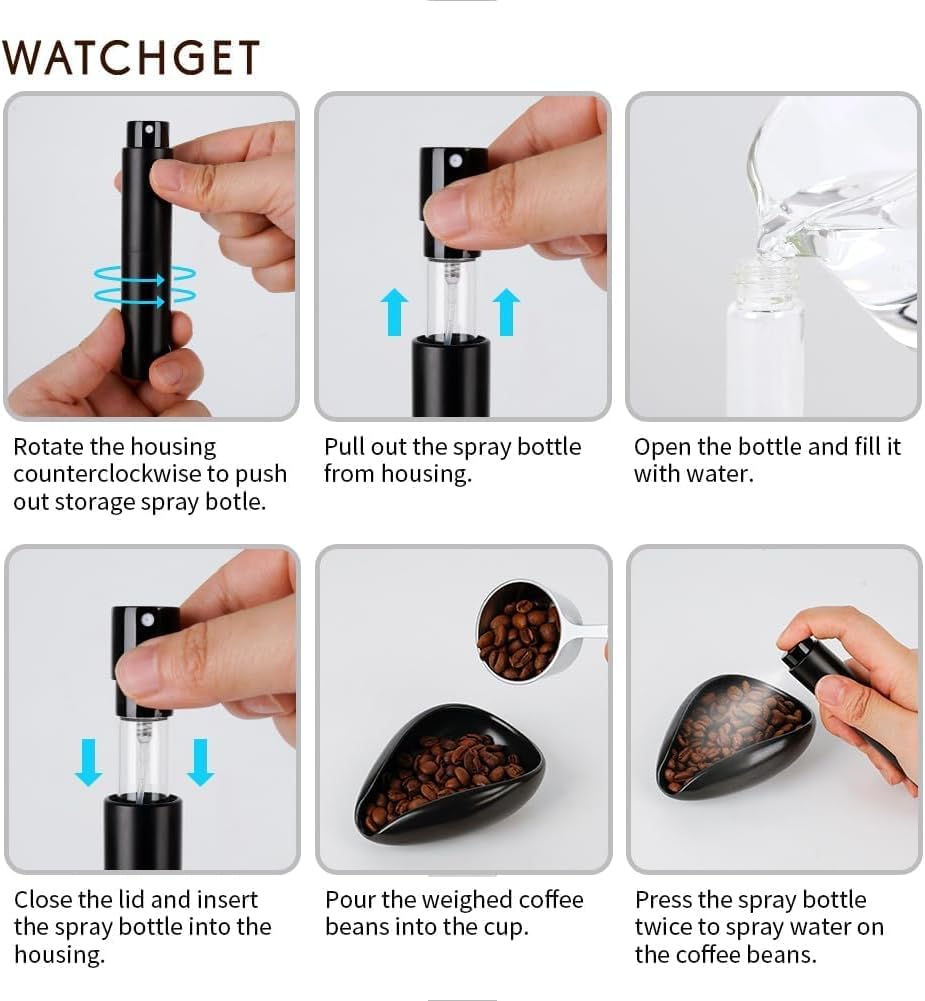 WATCHGET

Rotate the housing counterclockwise to push out storage spray botle.

Pull out the spray bottle from housing.

Open the bottle and fill it with water.

Close the lid and insert the spray bottle into the housing.

Pour the weighed coffee beans into the cup.

Press the spray bottle twice to spray water on the coffee beans.