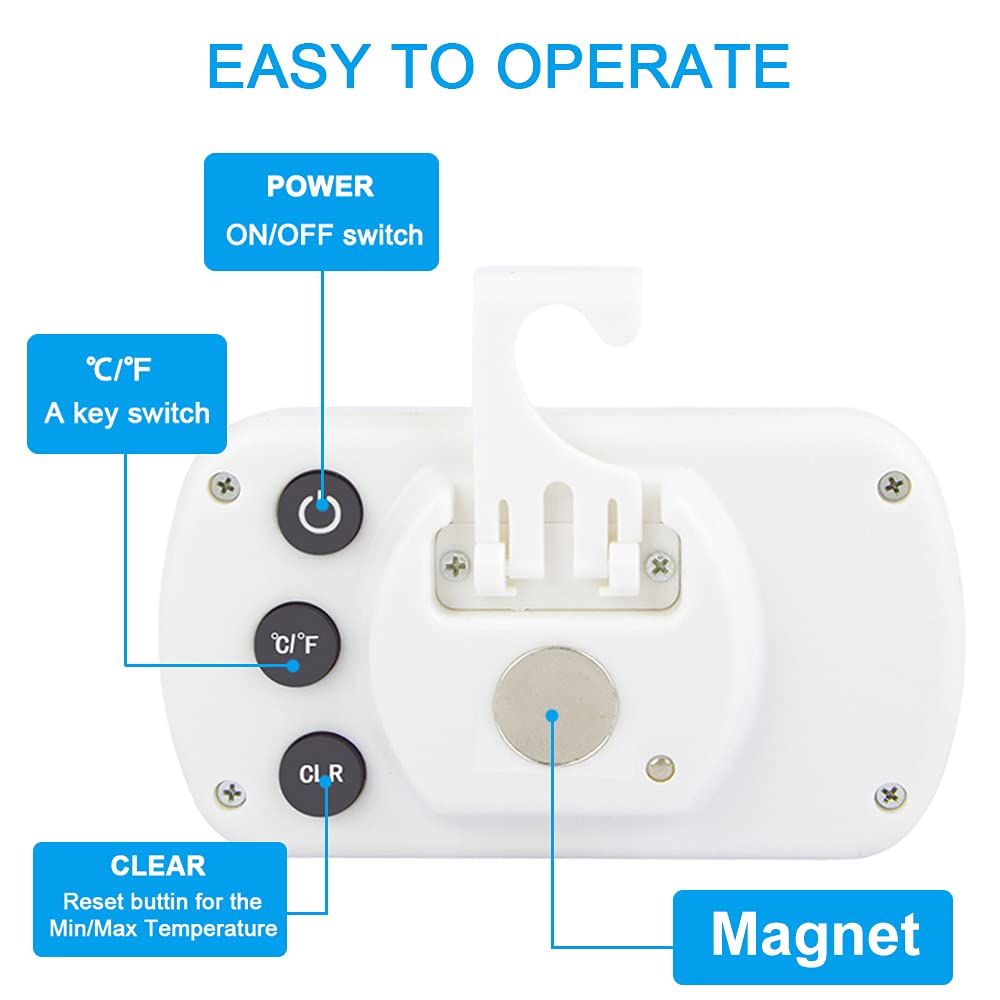 EASY TO OPERATE

POWER
ON/OFF switch

℃/℉
A key switch

℃/℉

CLR

CLEAR
Reset buttin for the Min/Max Temperature

Magnet