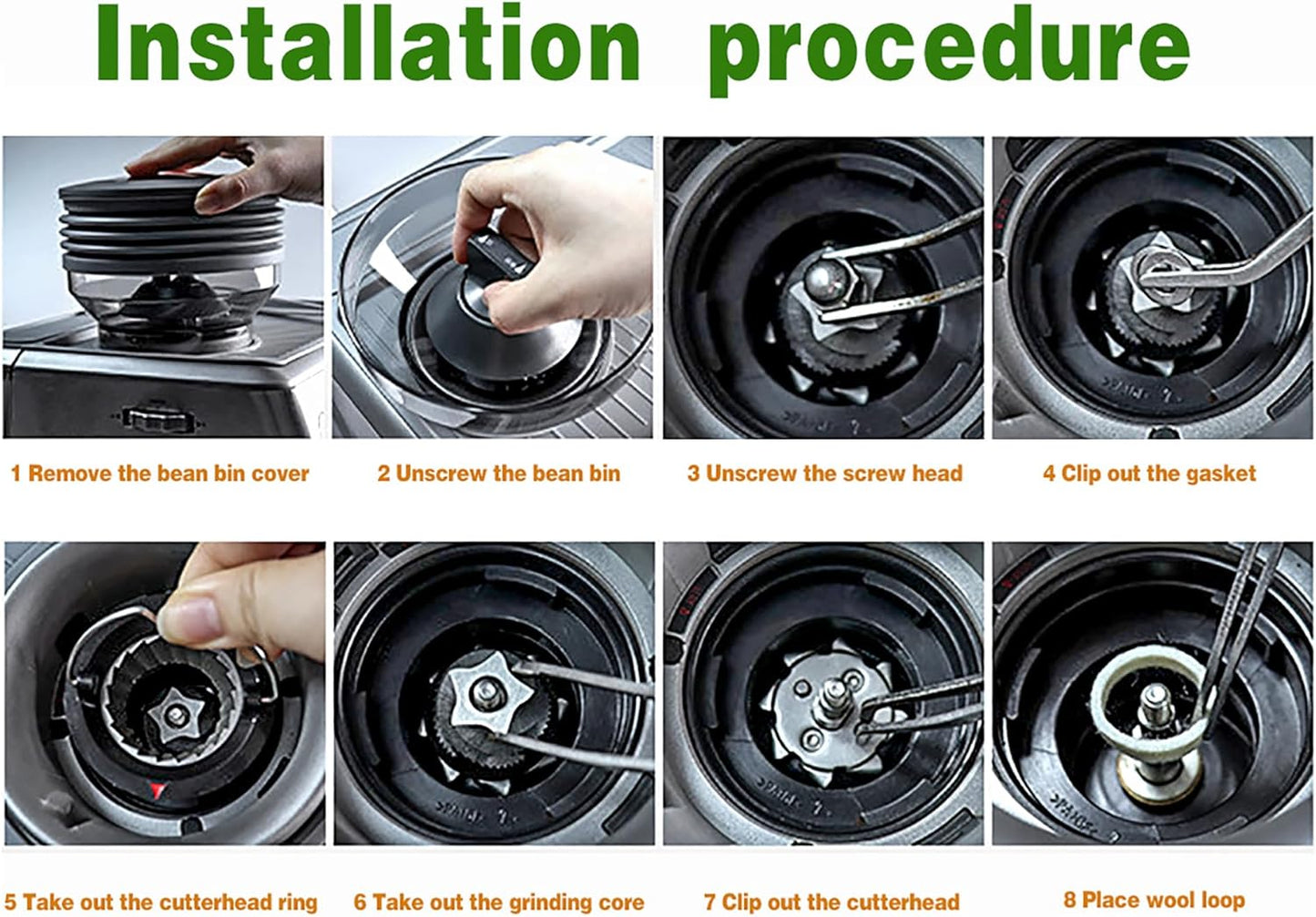 Installation procedure

1 Remove the bean bin cover

2 Unscrew the bean bin

3 Unscrew the screw head

4 Clip out the gasket

5 Take out the cutterhead ring

6 Take out the grinding core

7 Clip out the cutterhead

8 Place wool loop