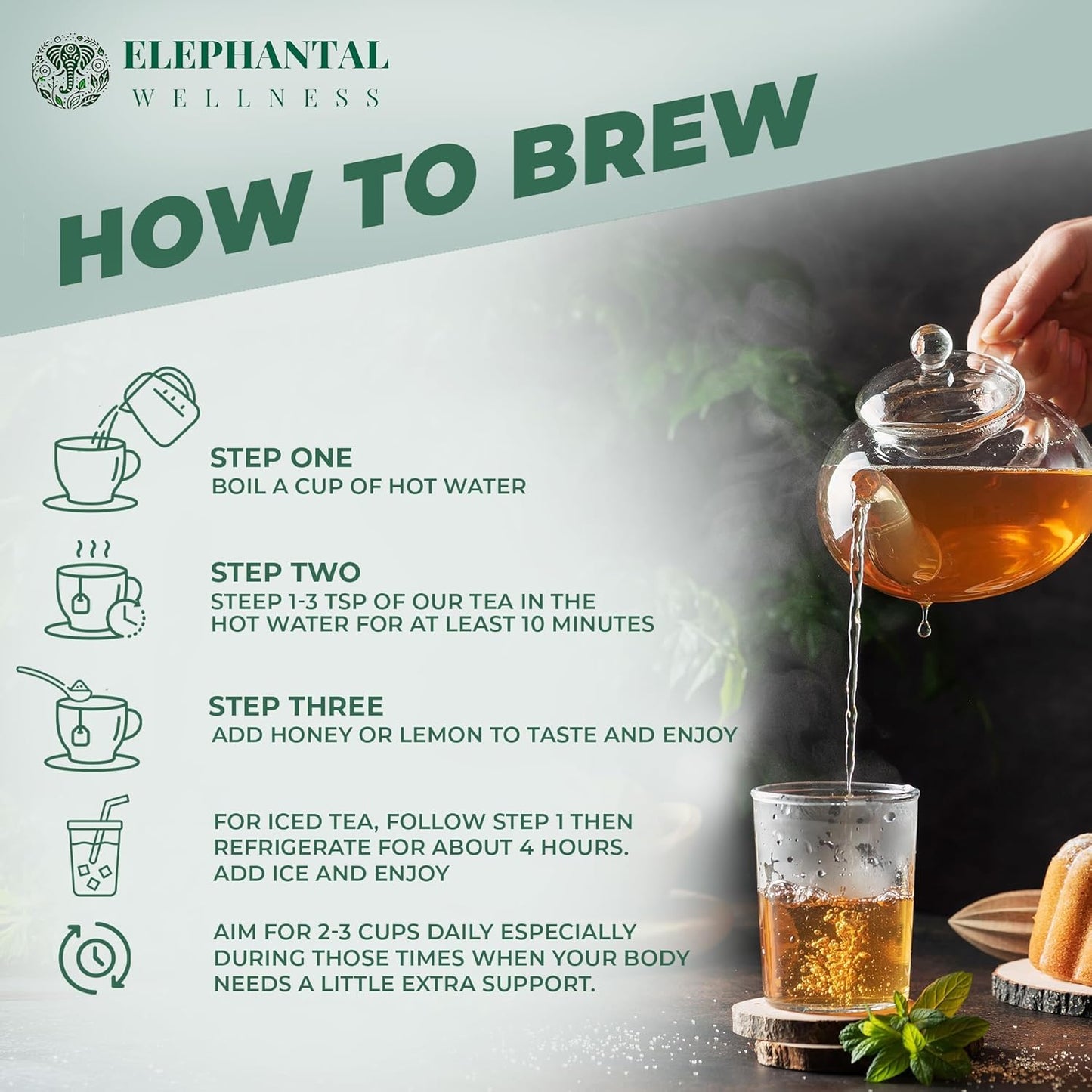 ELEPHANTAL
WELLNESS

HOW TO BREW

STEP ONE
BOIL A CUP OF HOT WATER

STEP TWO
STEEP 1-3 TSP OF OUR TEA IN THE HOT WATER FOR AT LEAST 10 MINUTES

STEP THREE
ADD HONEY OR LEMON TO TASTE AND ENJOY

FOR ICED TEA, FOLLOW STEP 1 THEN REFRIGERATE FOR ABOUT 4 HOURS. ADD ICE AND ENJOY

AIM FOR 2-3 CUPS DAILY ESPECIALLY DURING THOSE TIMES WHEN YOUR BODY NEEDS A LITTLE EXTRA SUPPORT.