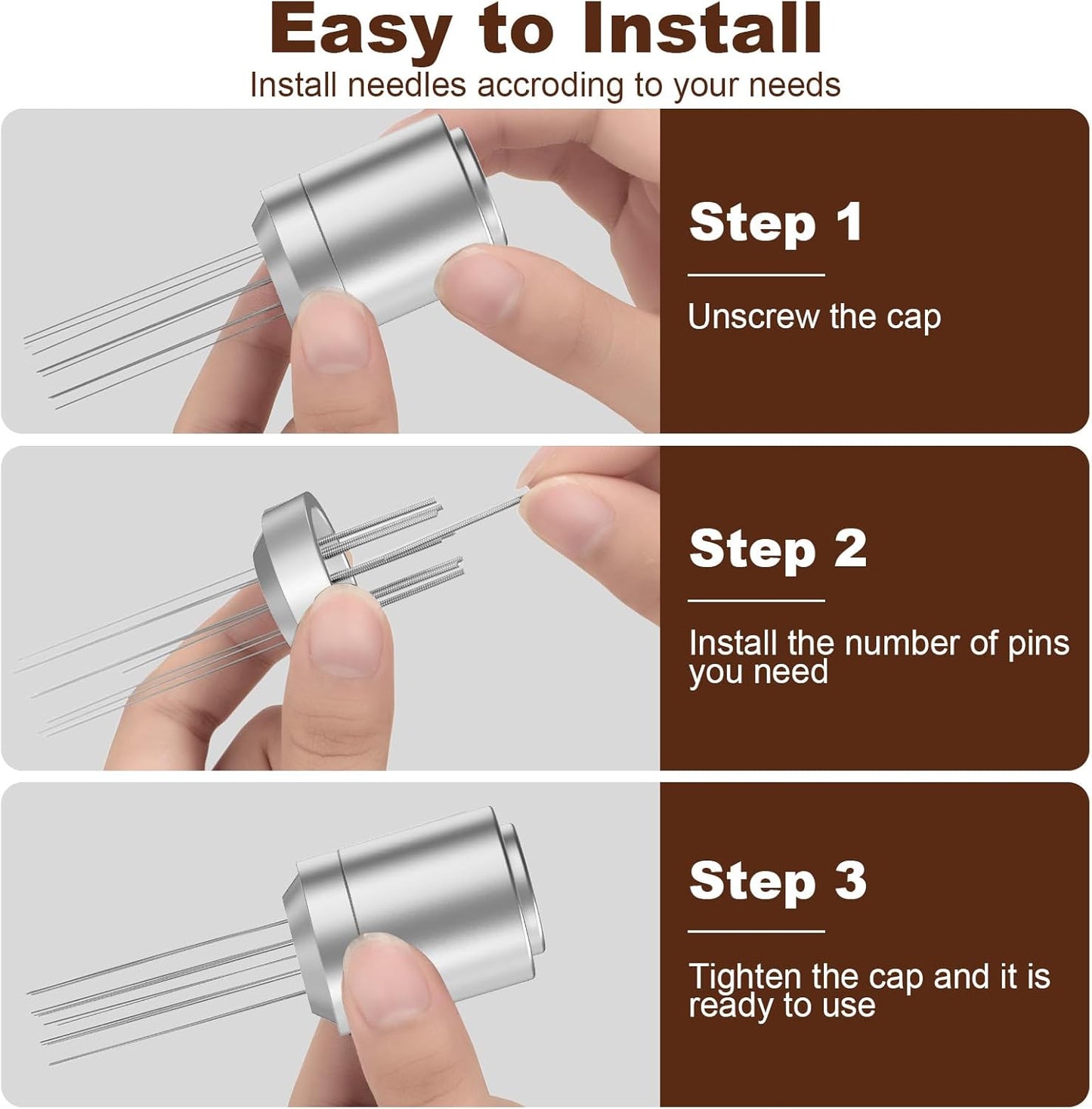 Easy to Install

Install needles accroding to your needs

Step 1

Unscrew the cap

Step 2

Install the number of pins you need

Step 3

Tighten the cap and it is ready to use