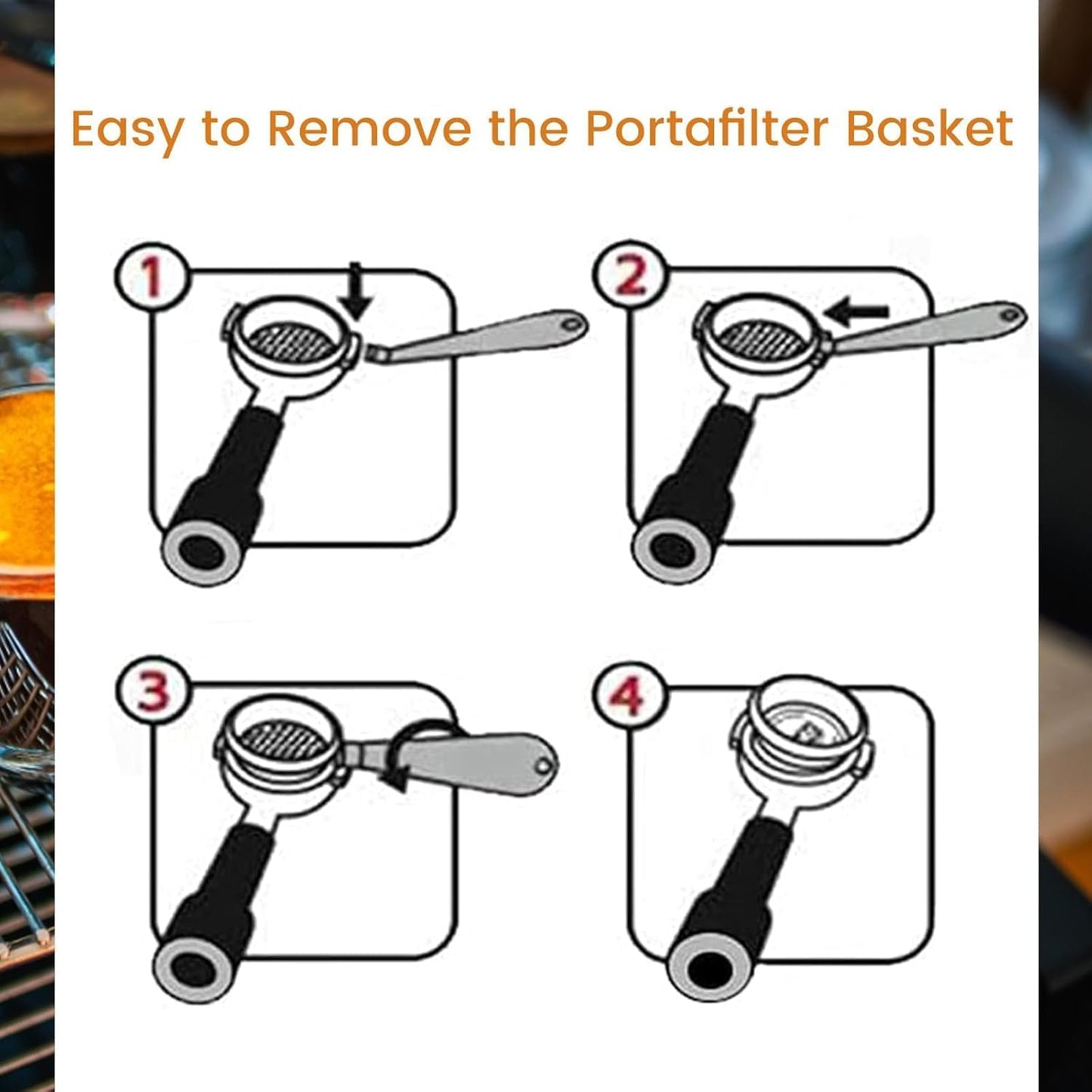 Easy to Remove the Portafilter Basket

1

2

3

4