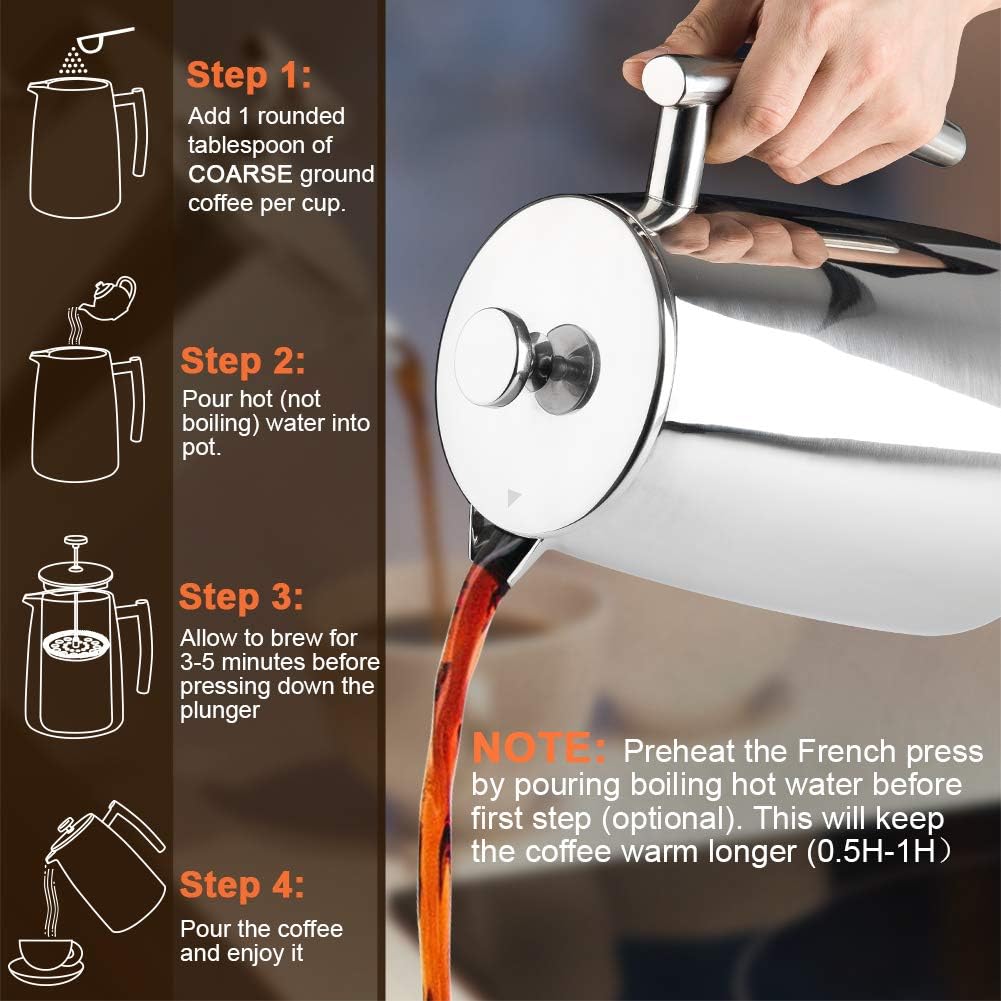 Step 1:
Add 1 rounded tablespoon of COARSE ground coffee per cup.

Step 2:
Pour hot (not boiling) water into pot.

Step 3:
Allow to brew for 3-5 minutes before pressing down the plunger

Step 4:
Pour the coffee and enjoy it

NOTE: Preheat the French press by pouring boiling hot water before first step (optional). This will keep the coffee warm longer (0.5H-1H）