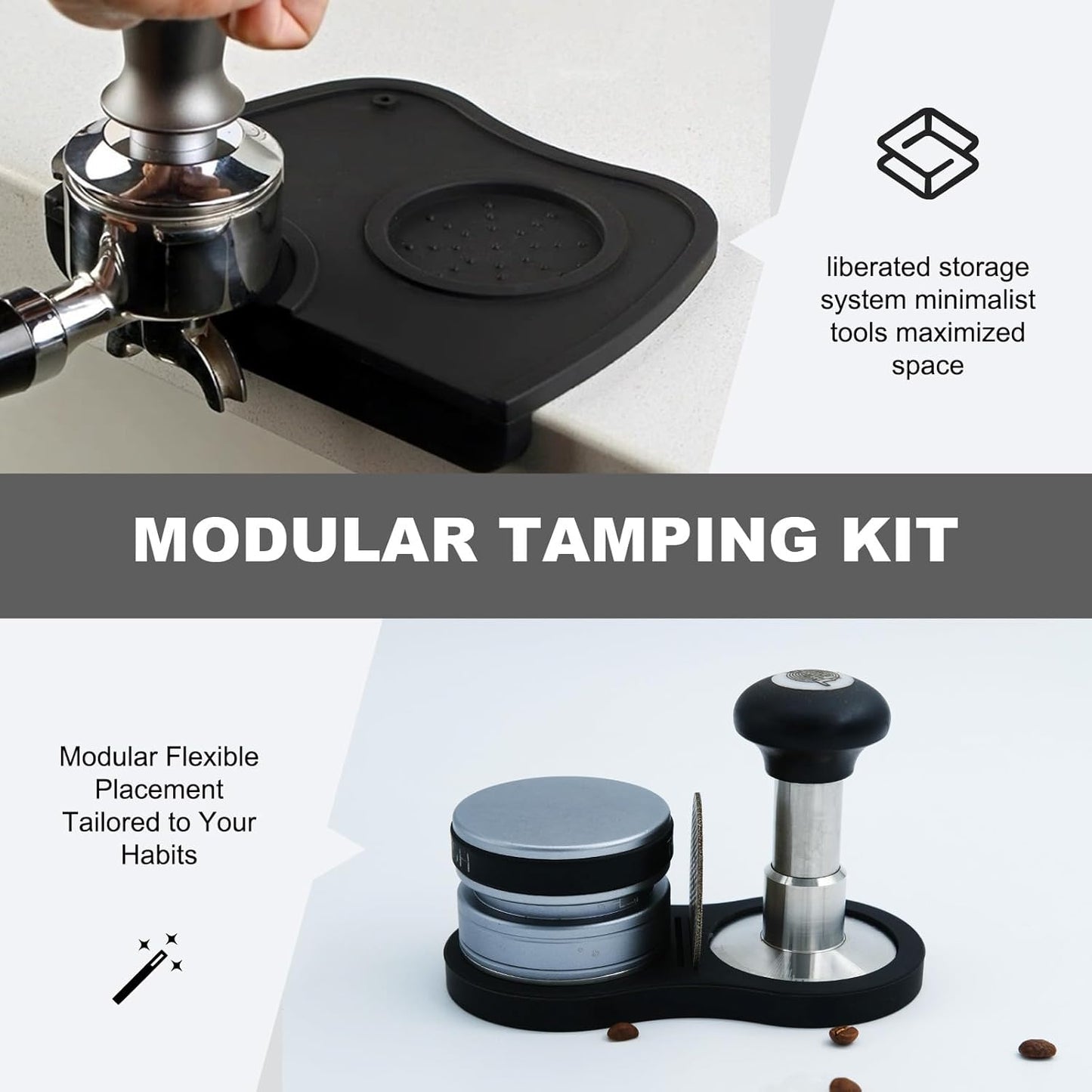 liberated storage system minimalist tools maximized space

MODULAR TAMPING KIT

Modular Flexible Placement Tailored to Your Habits