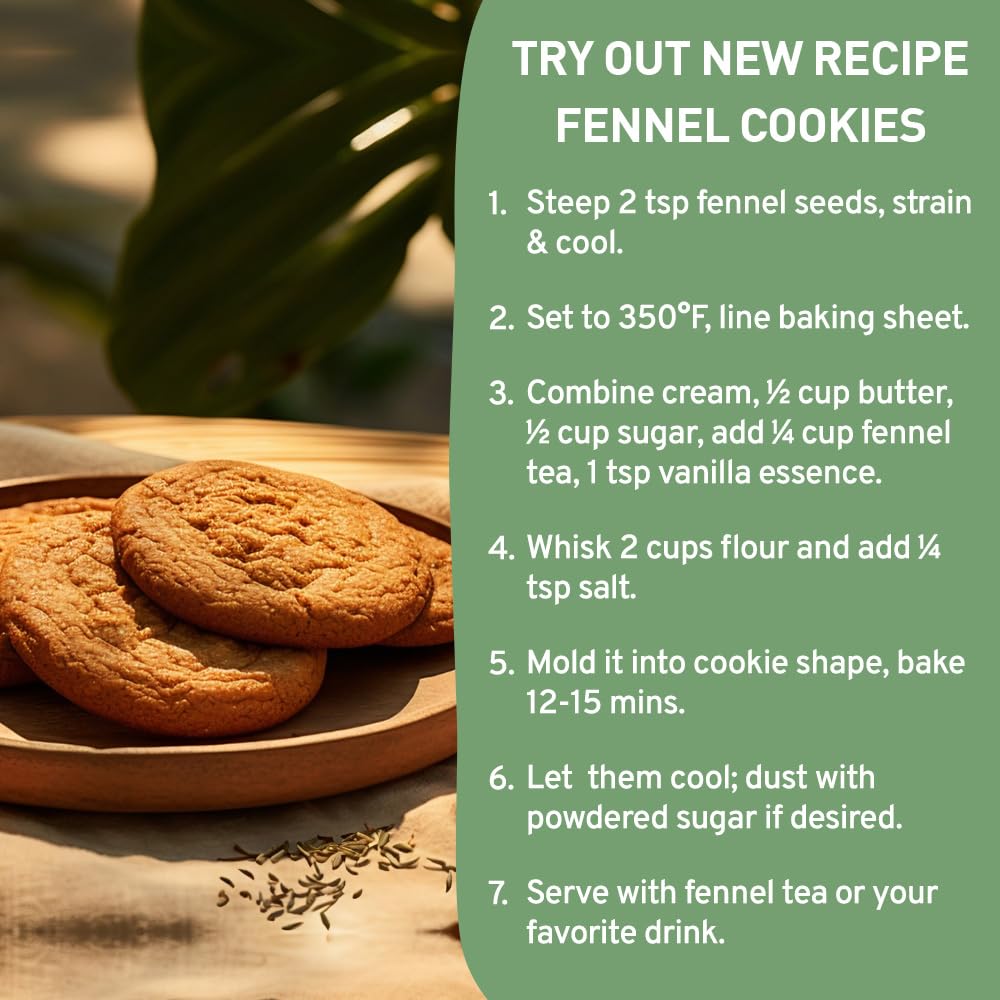 TRY OUT NEW RECIPE
FENNEL COOKIES

1. Steep 2 tsp fennel seeds, strain & cool.

2. Set to 350°F, line baking sheet.

3. Combine cream, ½ cup butter, ½ cup sugar, add ¼ cup fennel tea, 1 tsp vanilla essence.

4. Whisk 2 cups flour and add ¼ tsp salt.

5. Mold it into cookie shape, bake 12-15 mins.

6. Let them cool; dust with powdered sugar if desired.

7. Serve with fennel tea or your favorite drink.