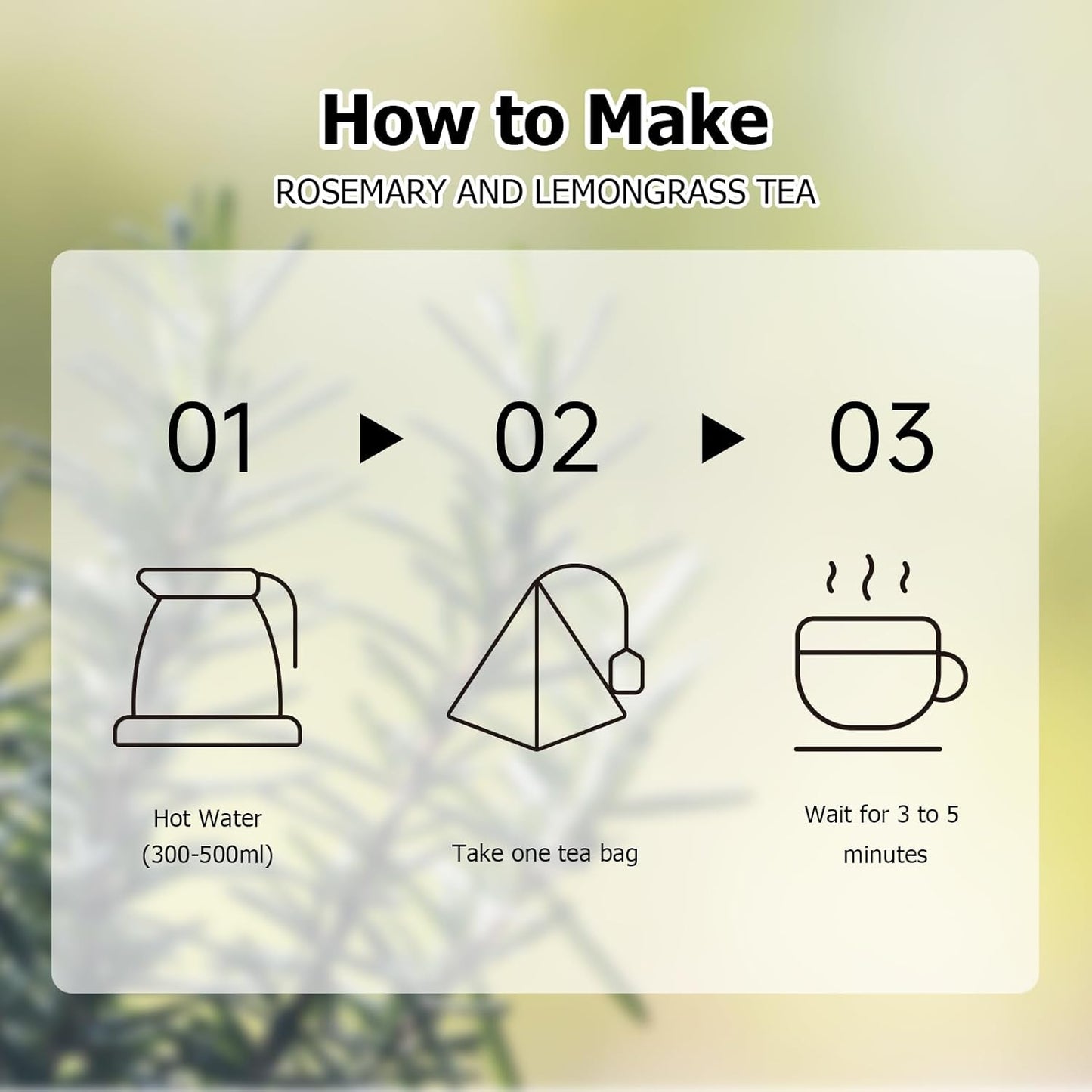 How to Make
ROSEMARY AND LEMONGRASS TEA

01 ▶ 02 ▶ 03

Hot Water (300-500ml)

Take one tea bag

Wait for 3 to 5 minutes